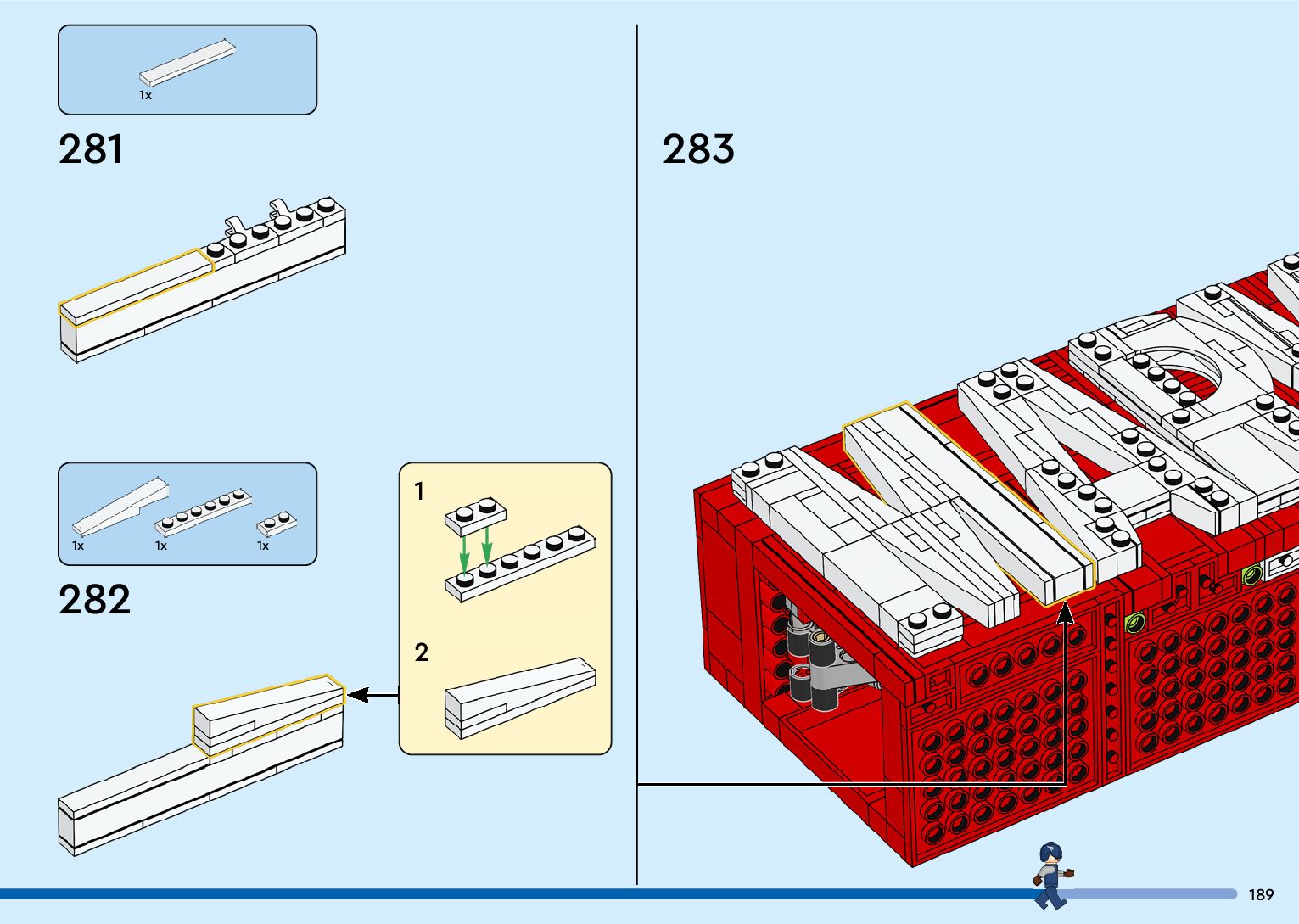 1x

281

1x 1x 1x

282

1

2

283

189