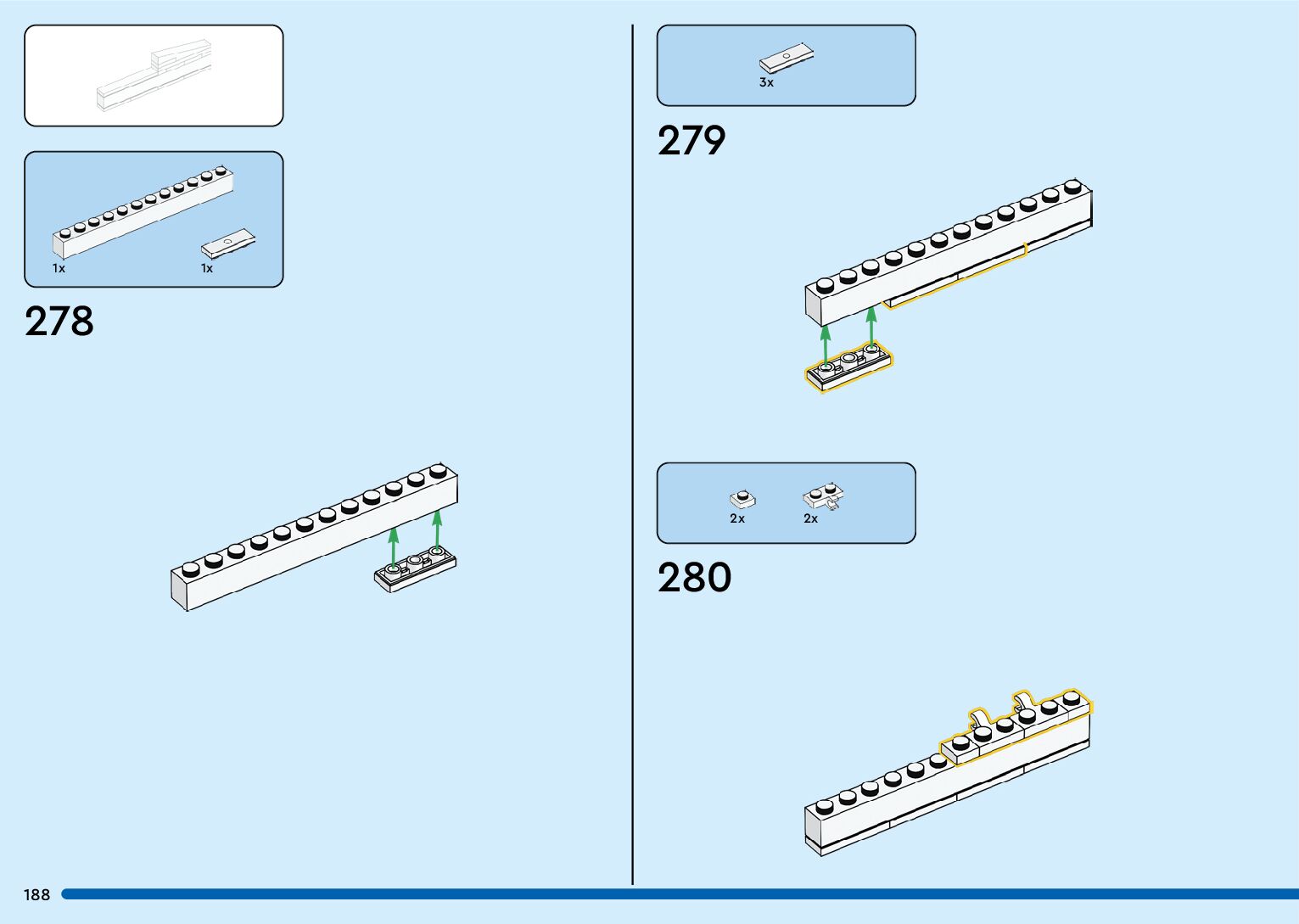 1x

1x

278

3x

279

2x

2x

280

188