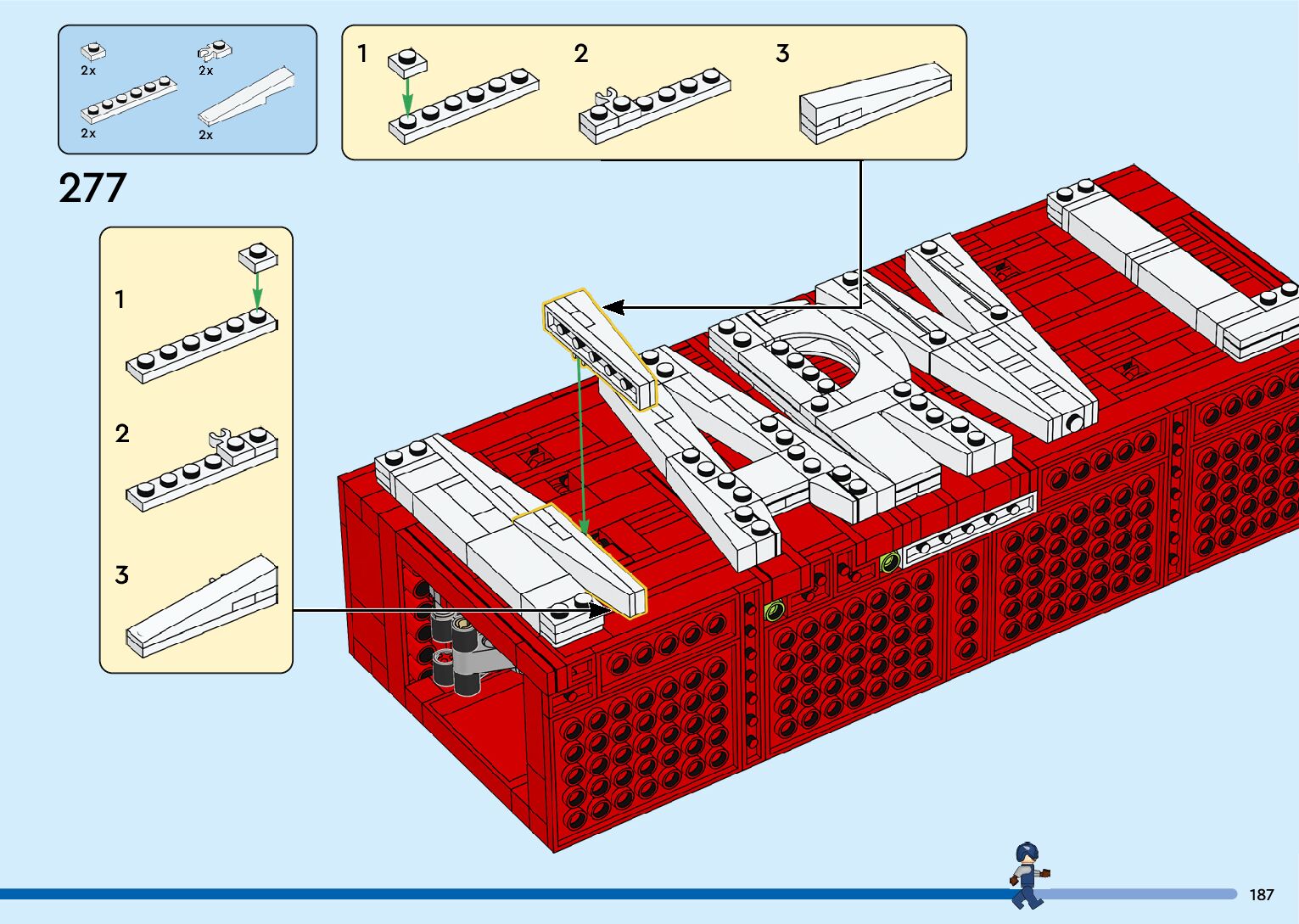 2x
2x
2x
2x

1
2
3

277

1
2
3

187