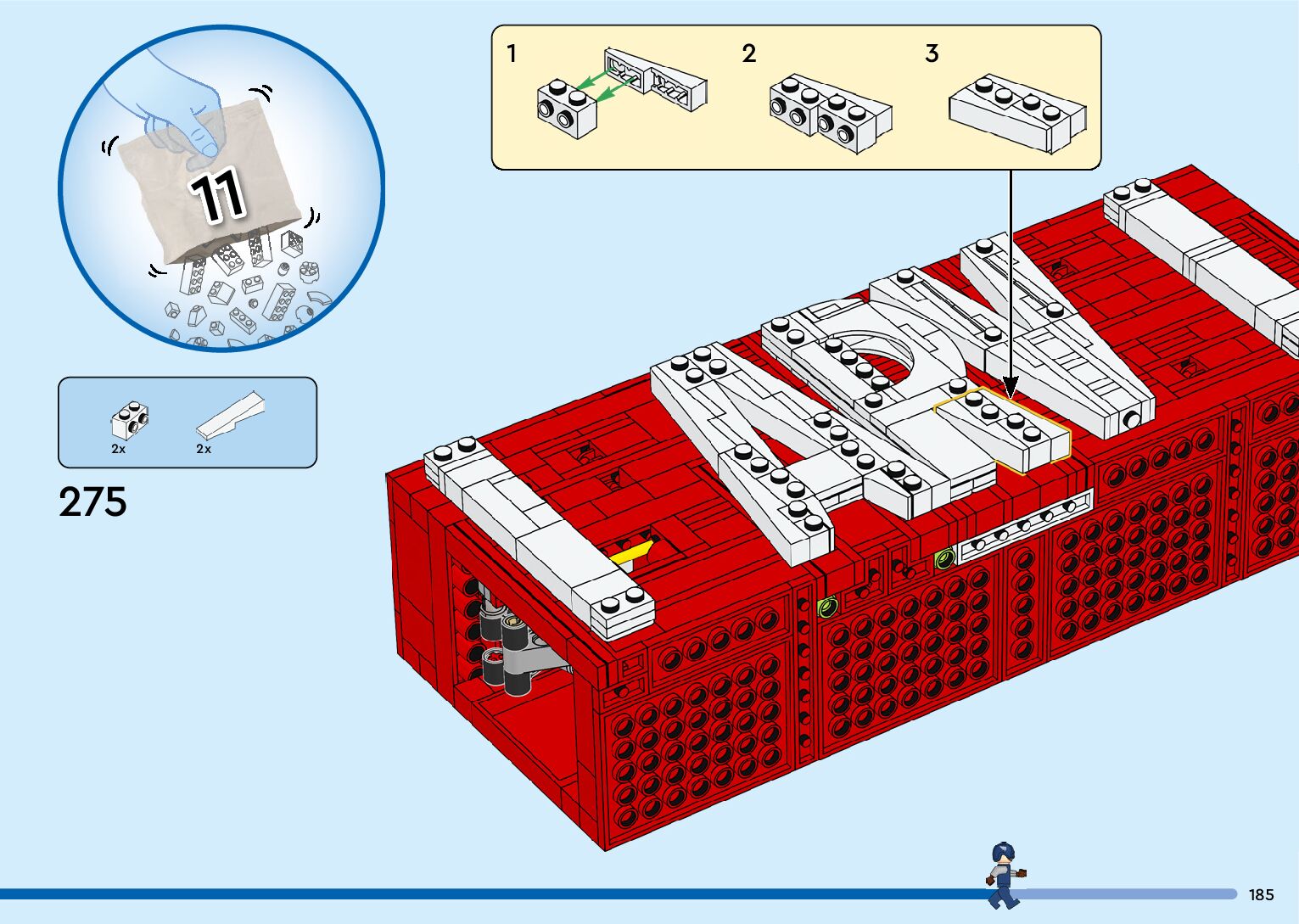 11

2x
2x

275

1
2
3

185