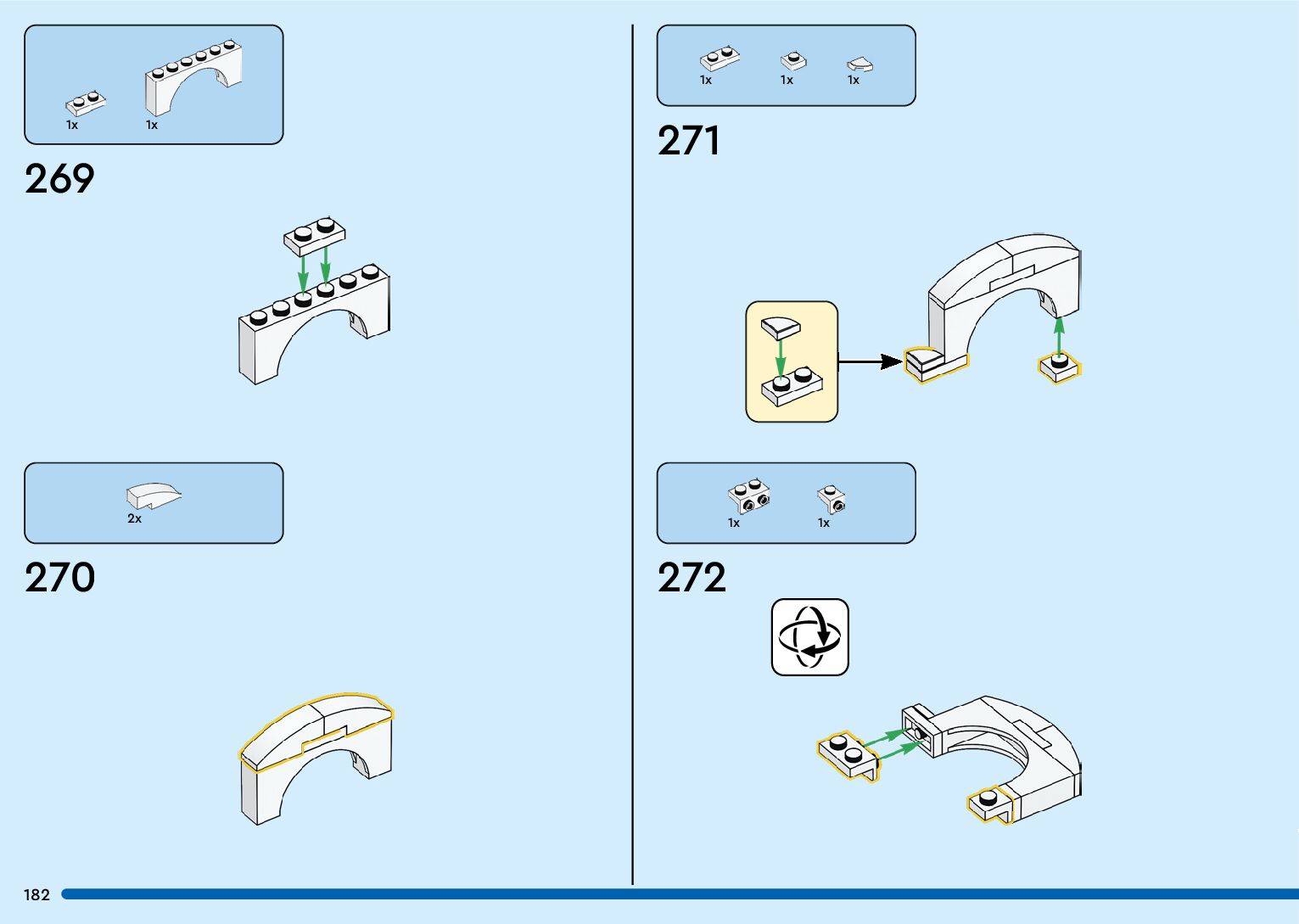 1x 1x

269

2x

270

1x 1x 1x

271

1x 1x

272

182