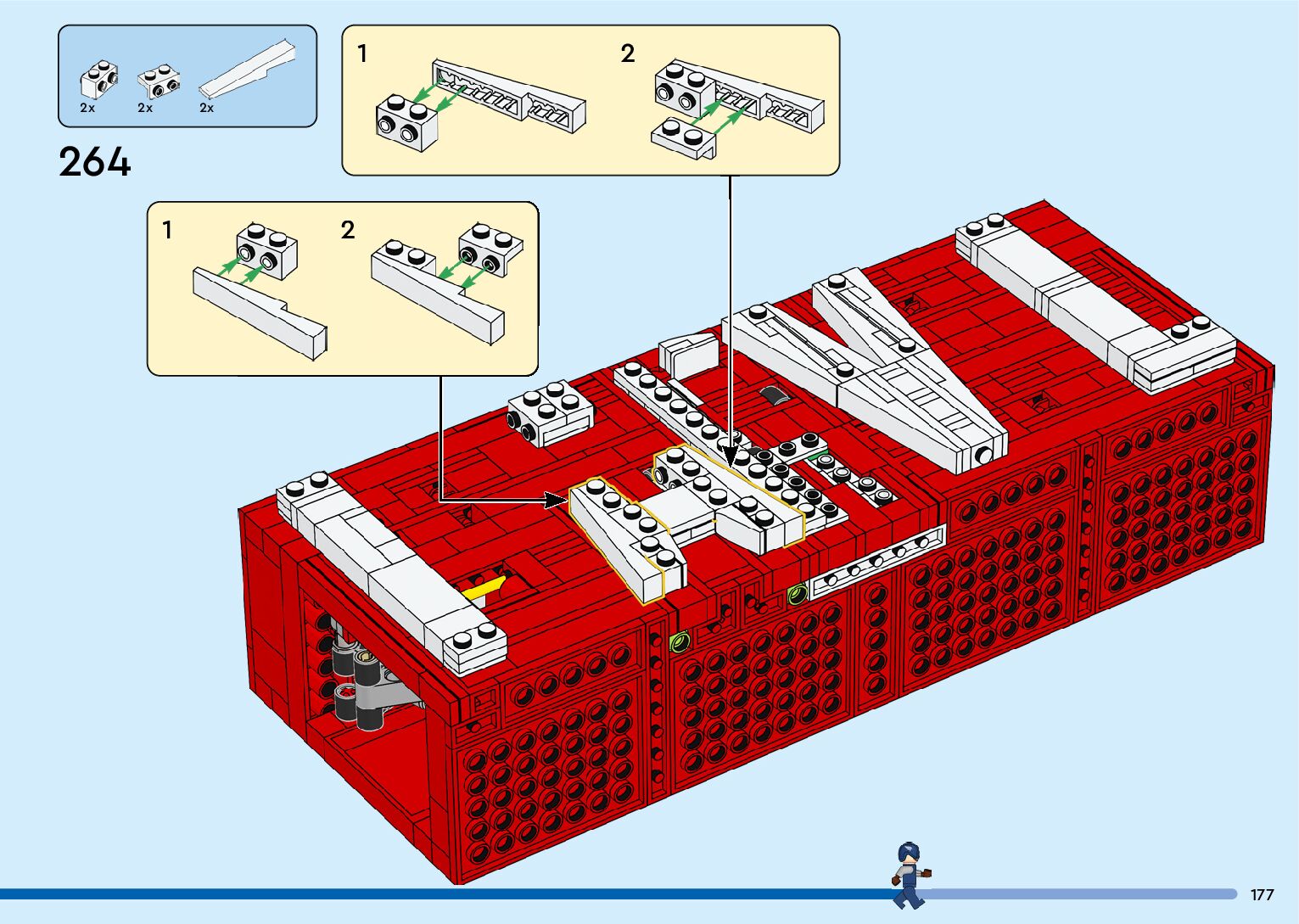 2x 2x 2x

264

1

2

1

2

177