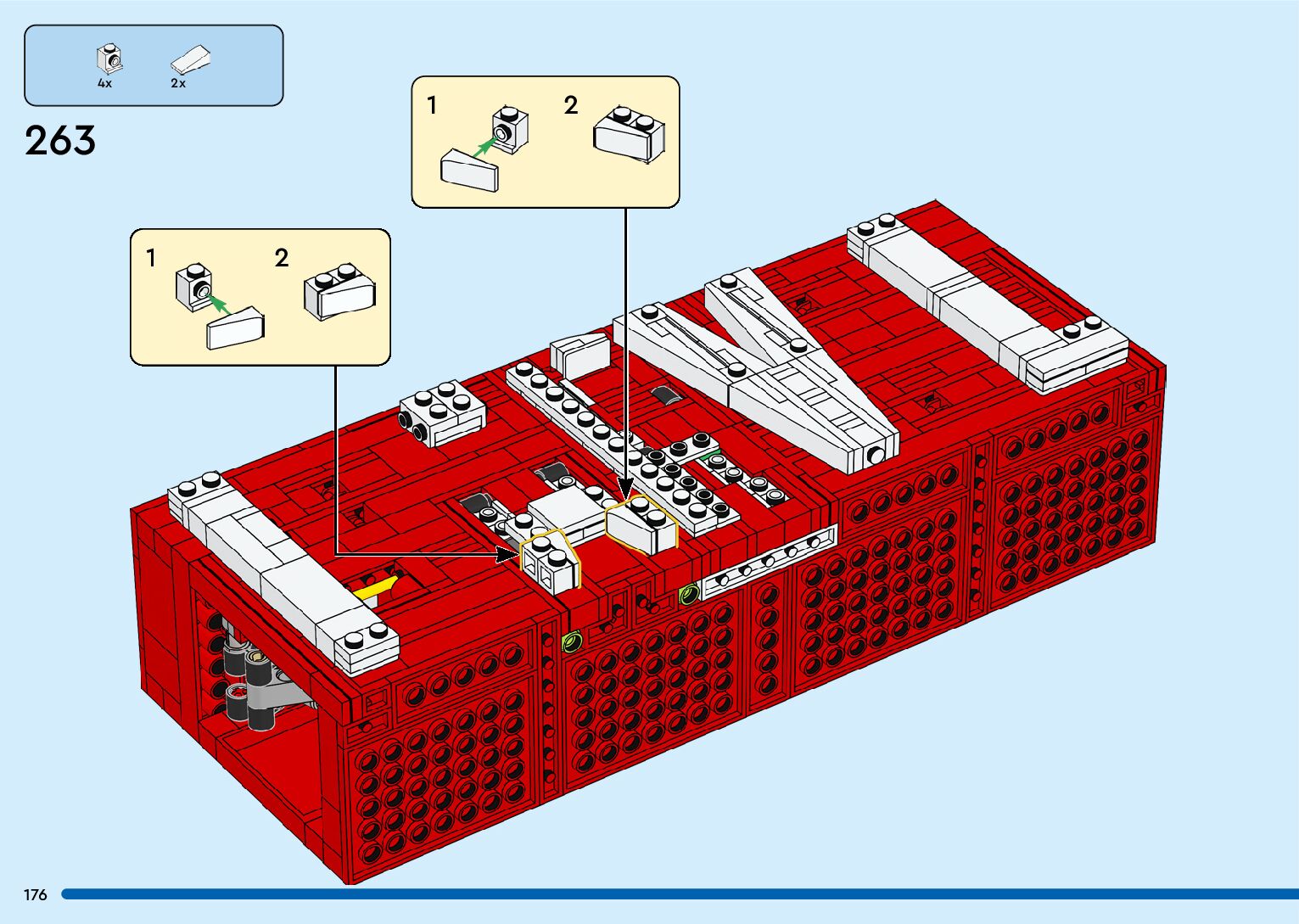 4x 2x

263

1 2

1 2

176