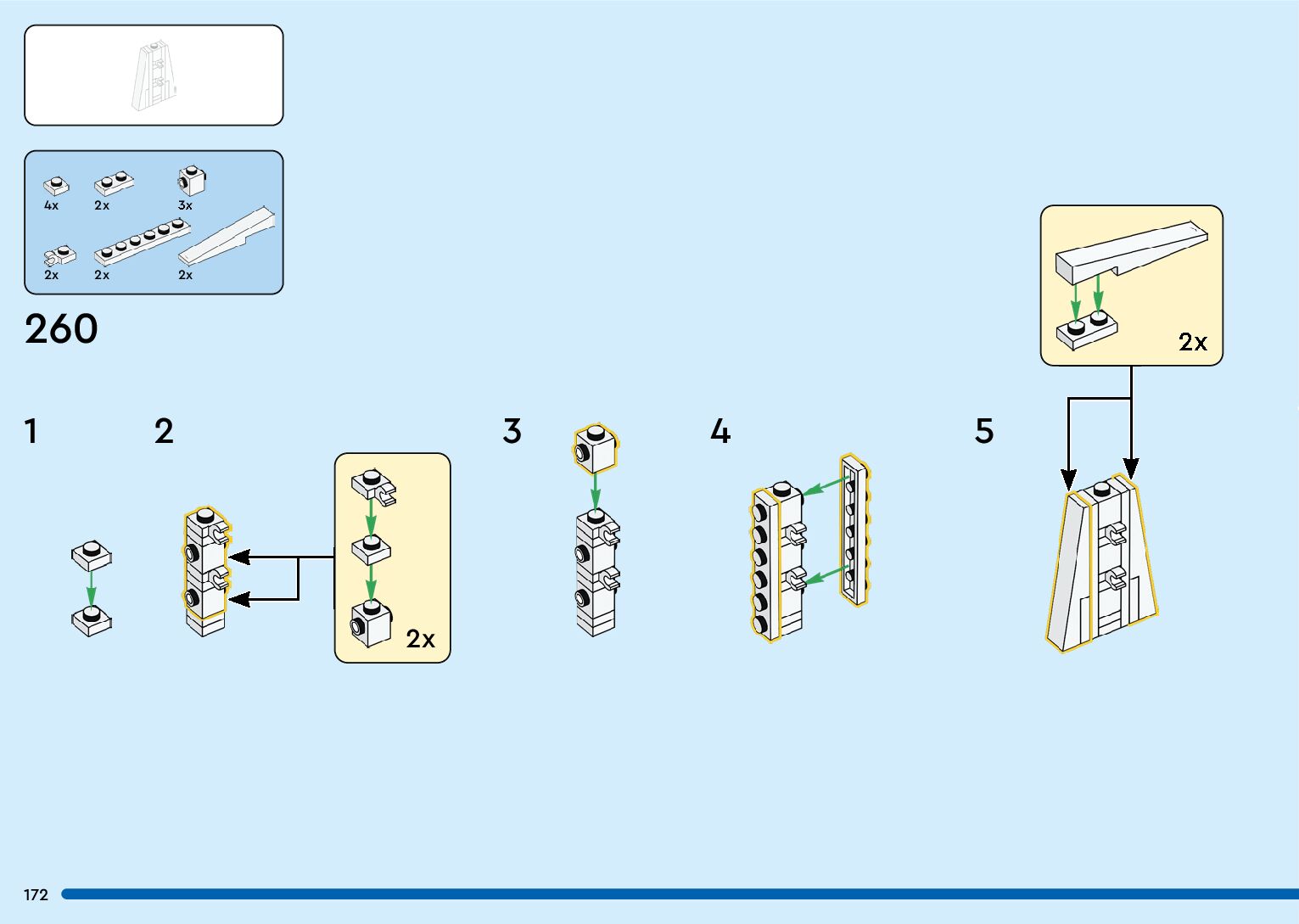 4x 2x 3x
2x 2x 2x

260

1

2

2x

3

4

5

2x

172