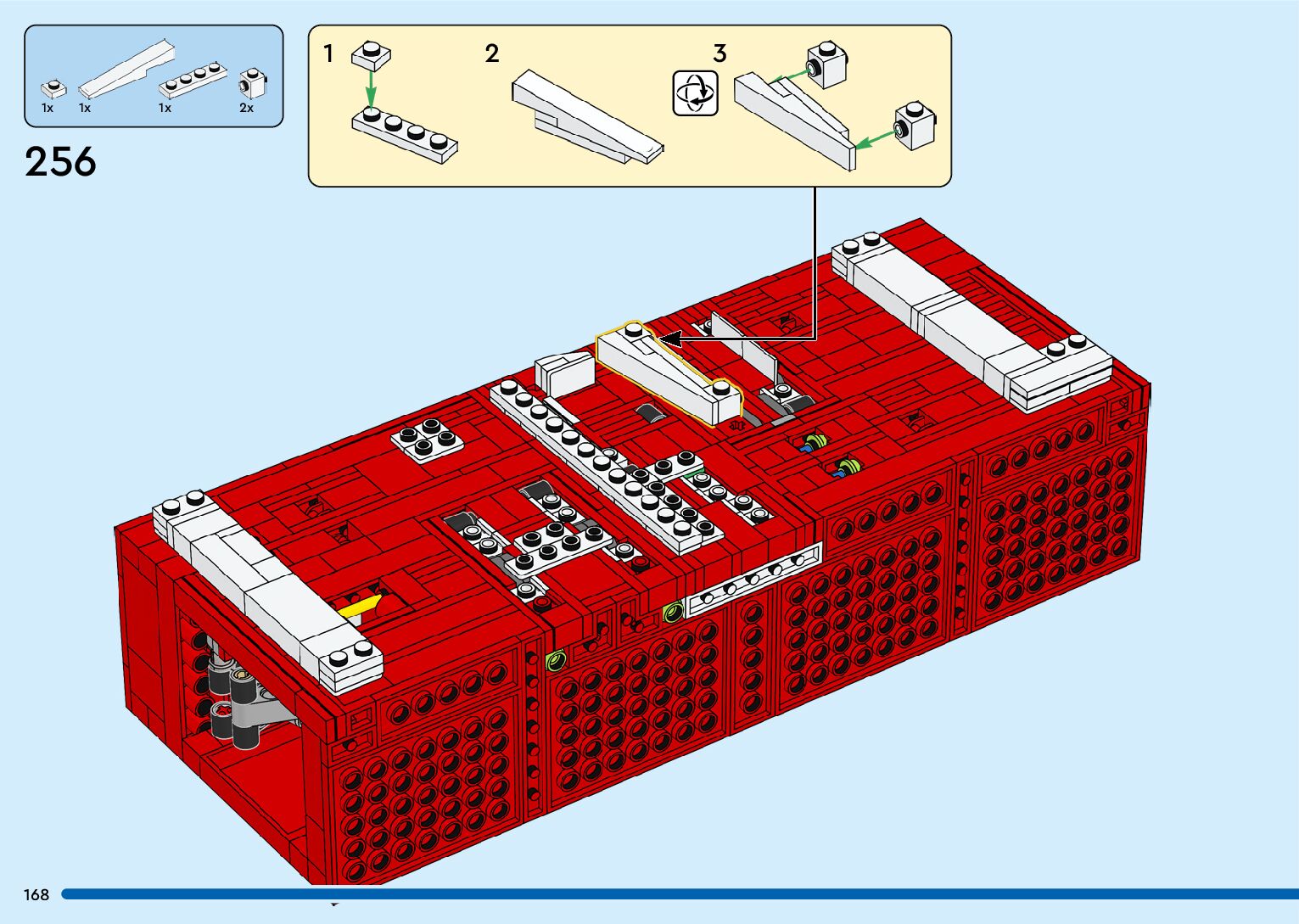 1x 1x 1x 2x

256

1

2

3

168