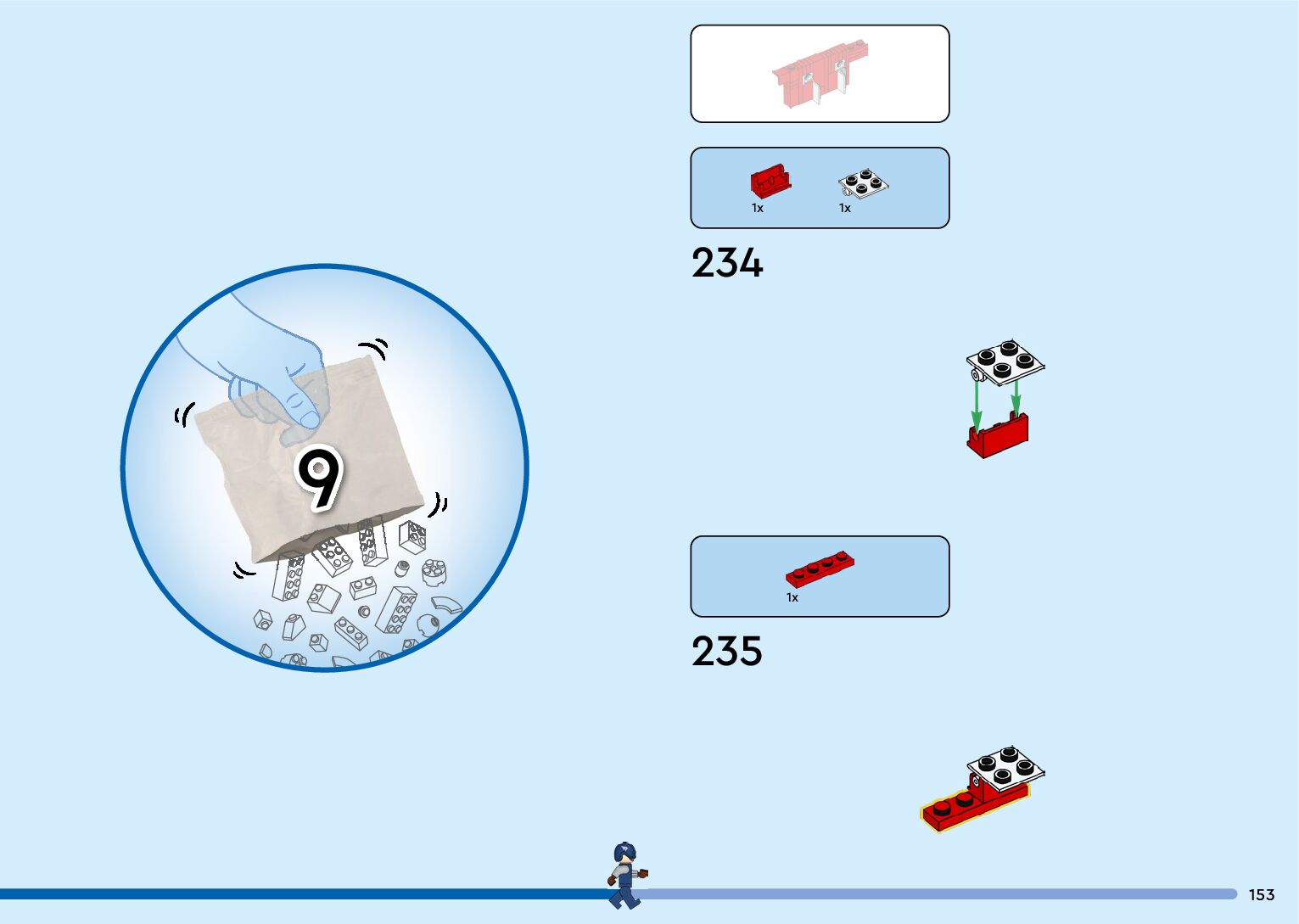 9

1x 1x

234

1x

235

153