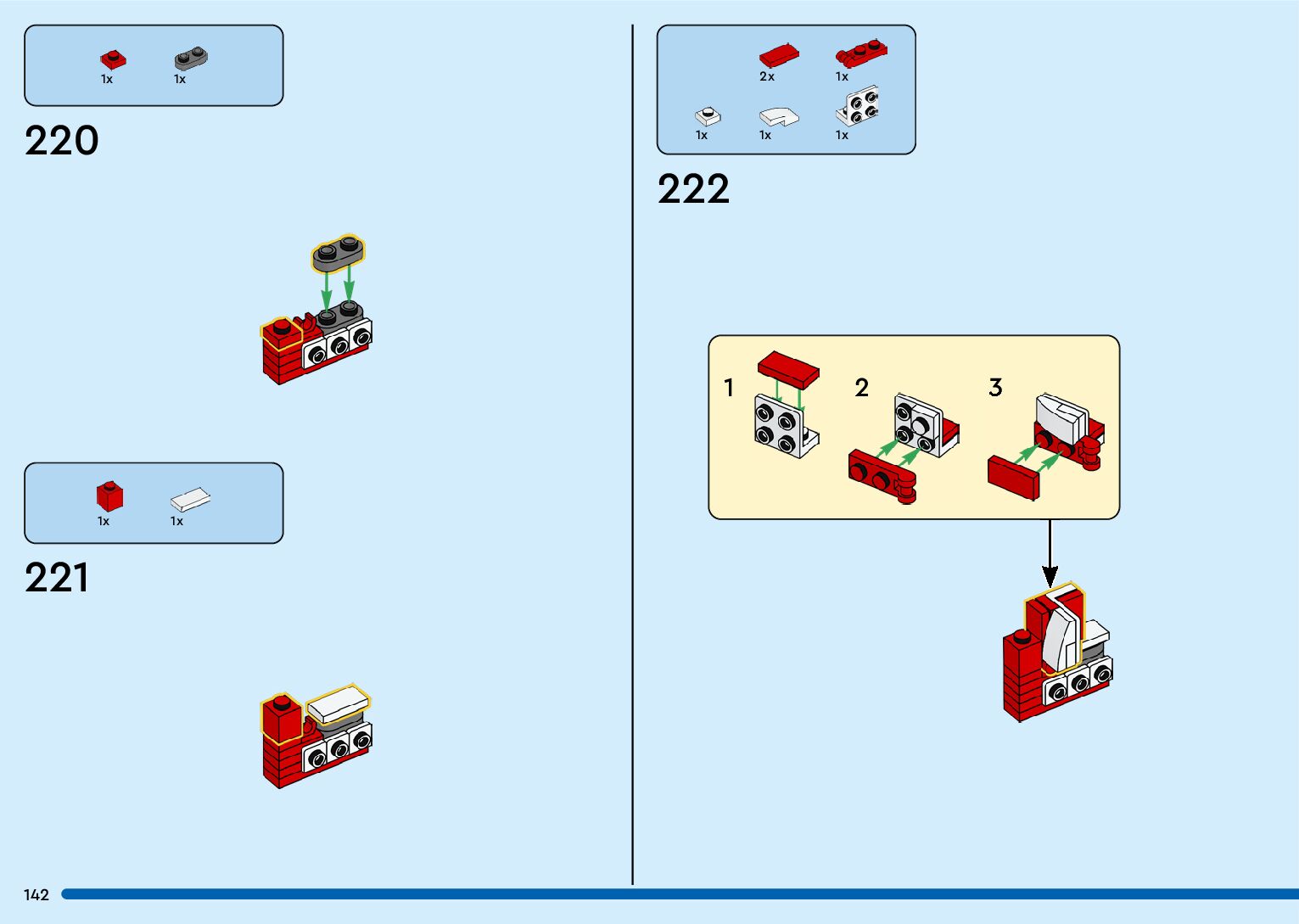 1x 1x

220

1x 1x

221

2x 1x

1x 1x 1x

222

1

2

3

142