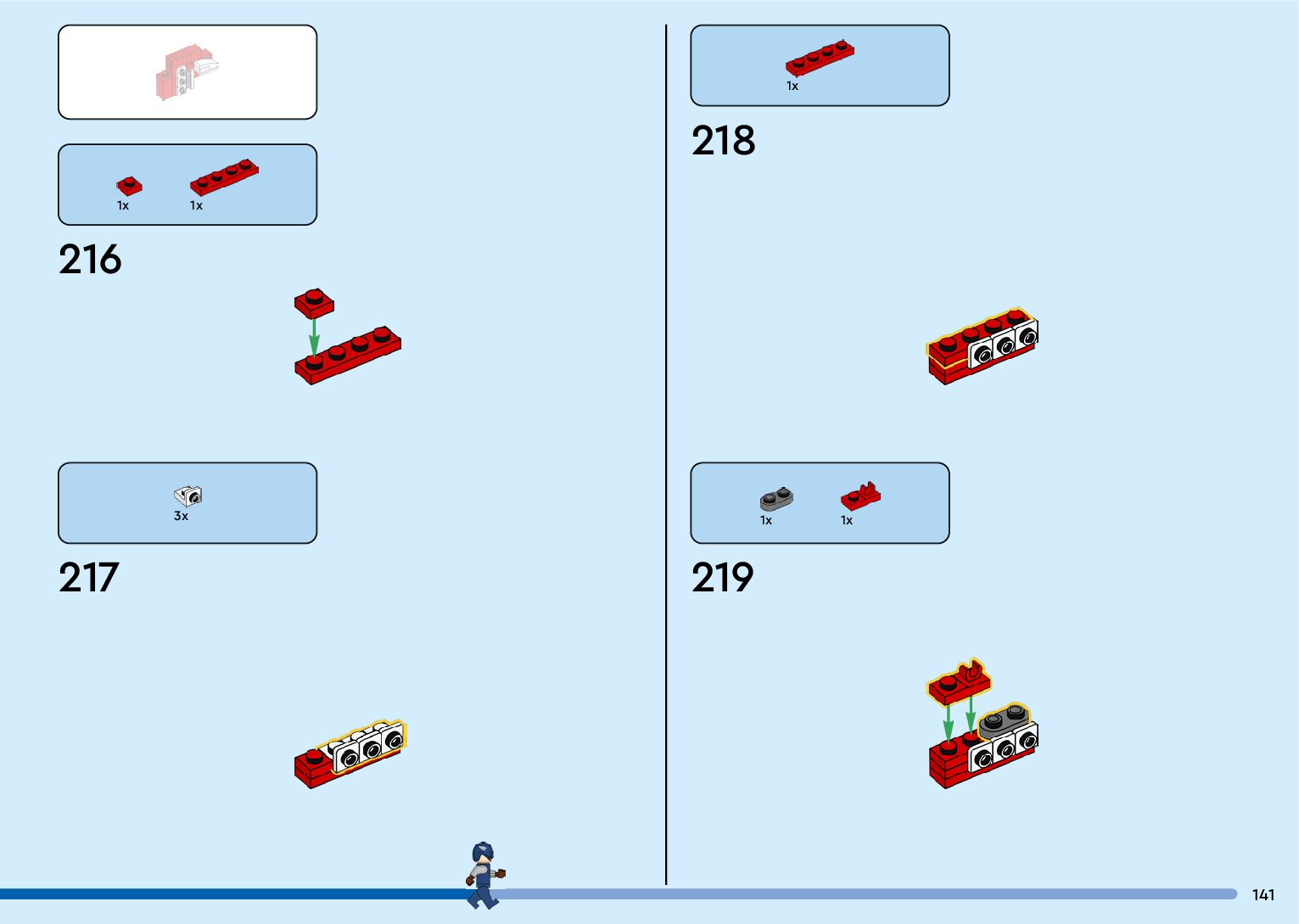 1x 1x

216

3x

217

1x

218

1x 1x

219

141