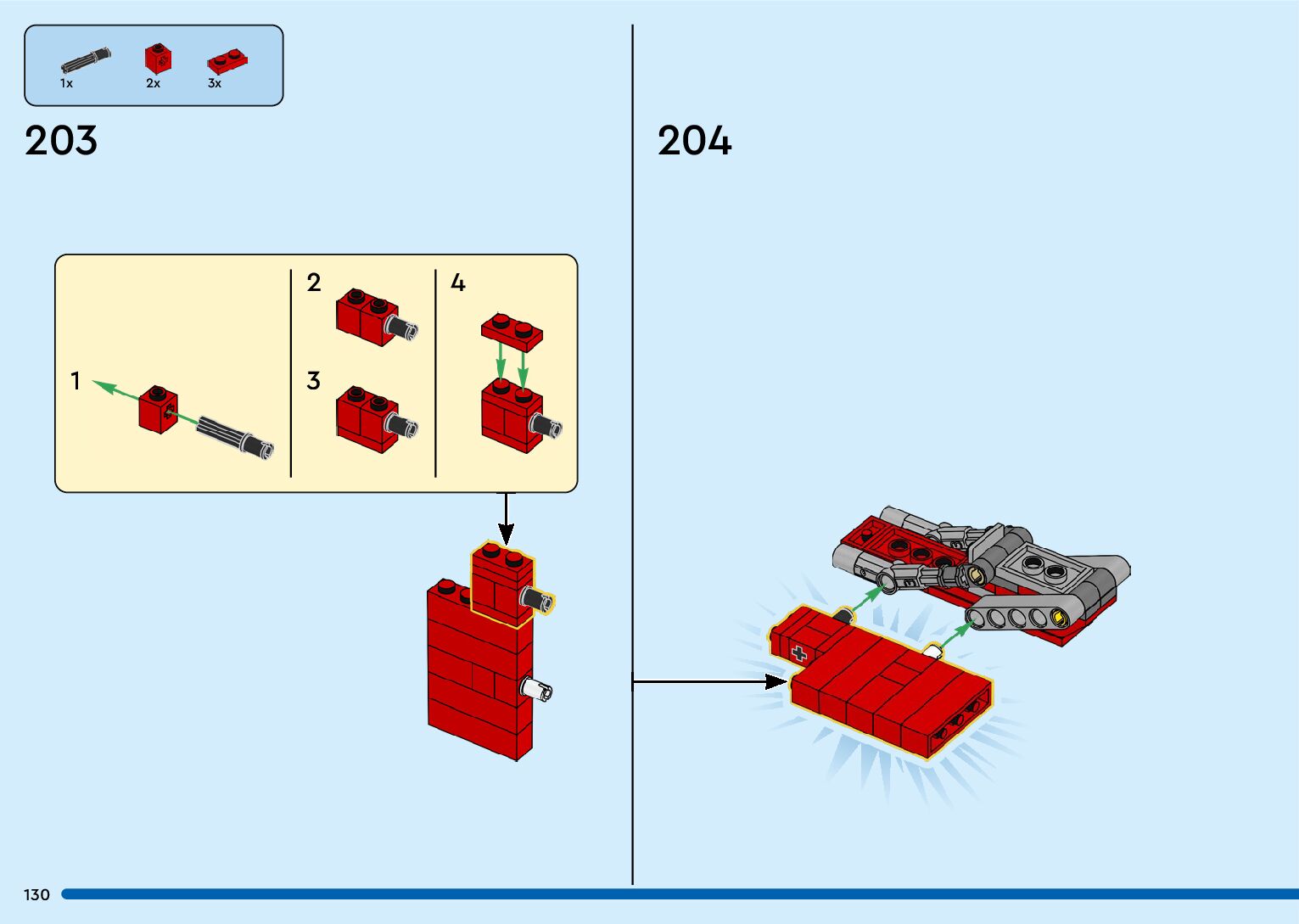 1x 2x 3x

203

1

2

3

4

204

130