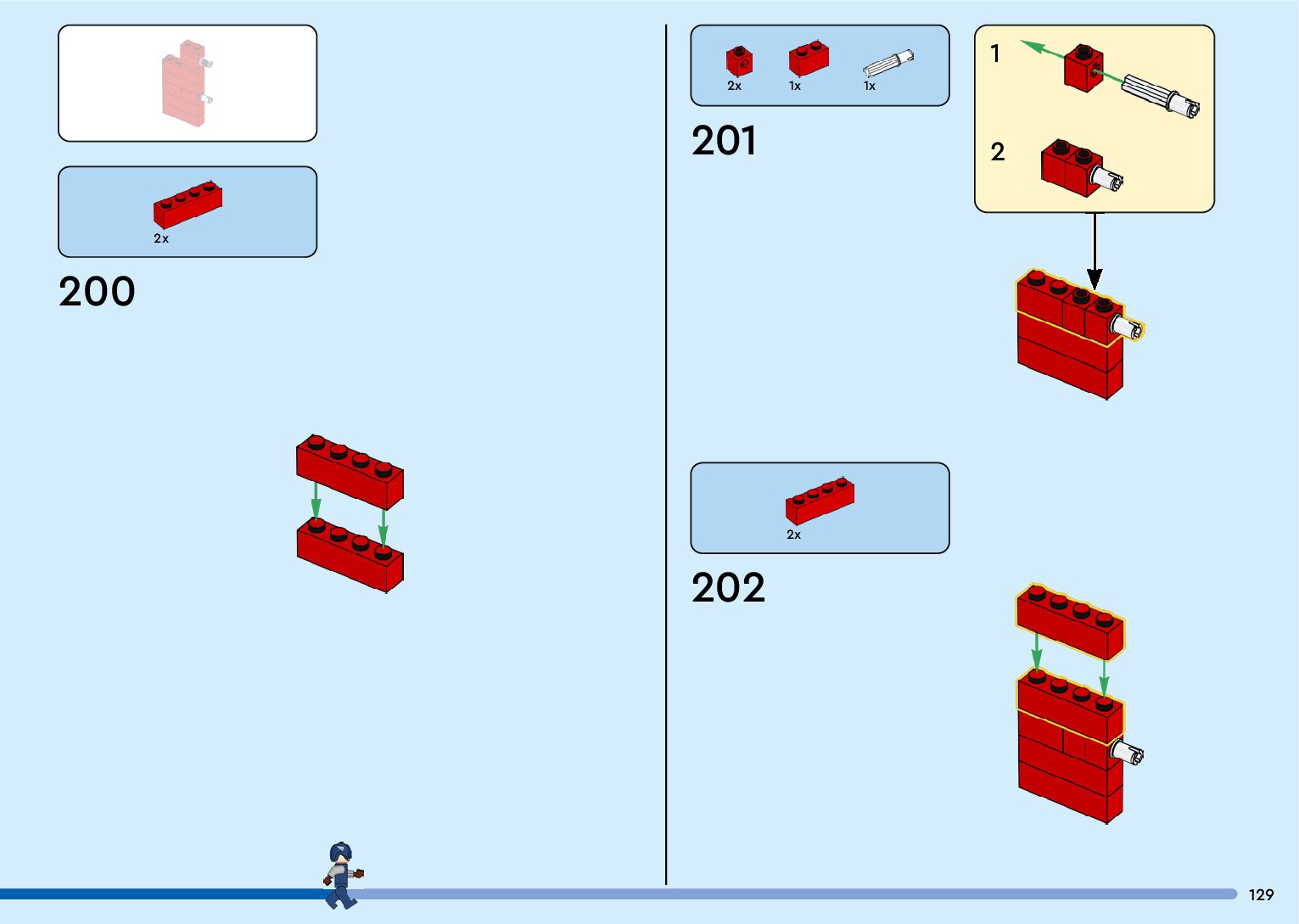 2x

200

2x 1x 1x

201

1

2

2x

202

129