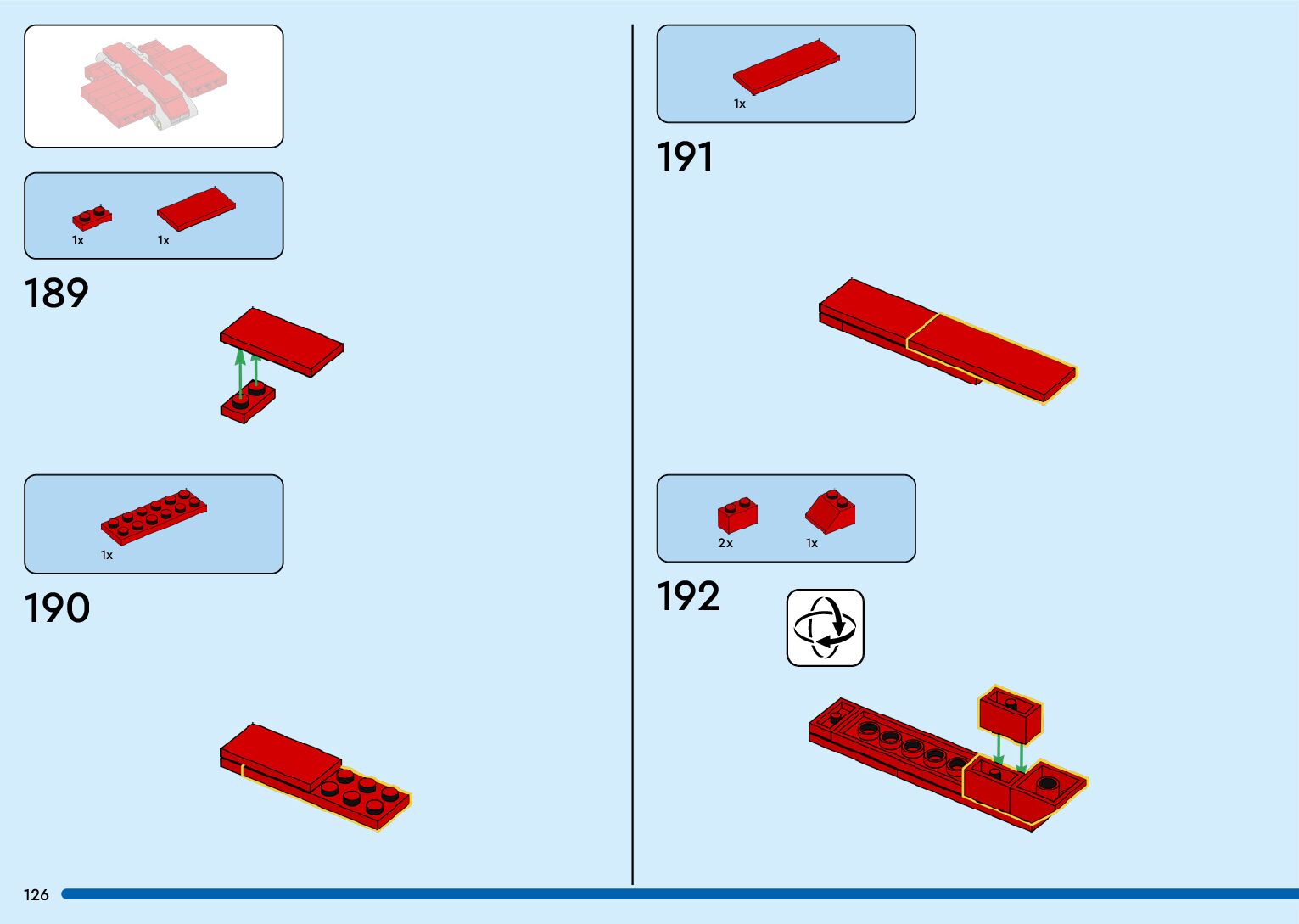 1x

1x

189

1x

190

1x

191

2x

1x

192

126