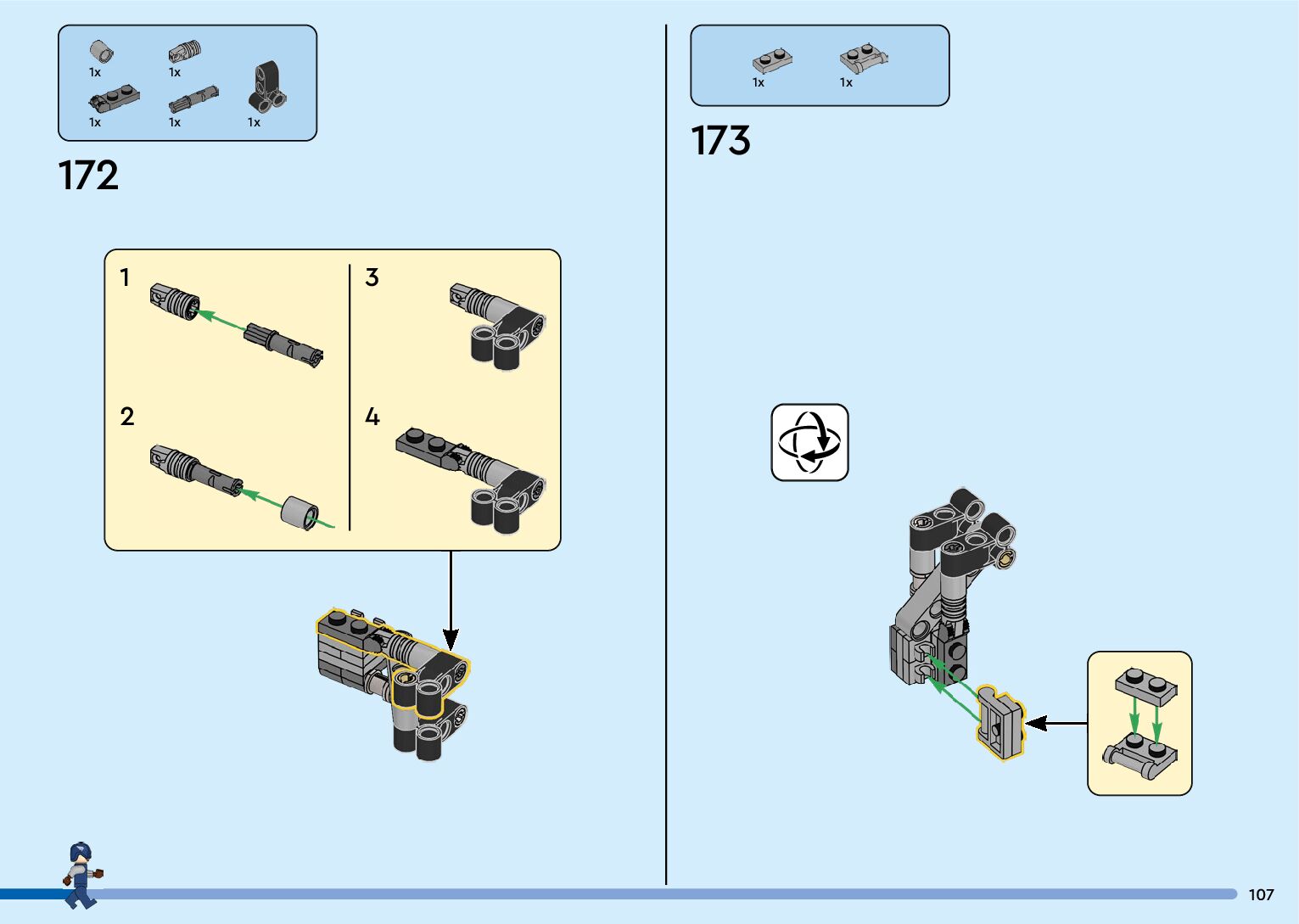 1x 1x
1x 1x 1x

172

1

2

3

4

1x 1x

173

107