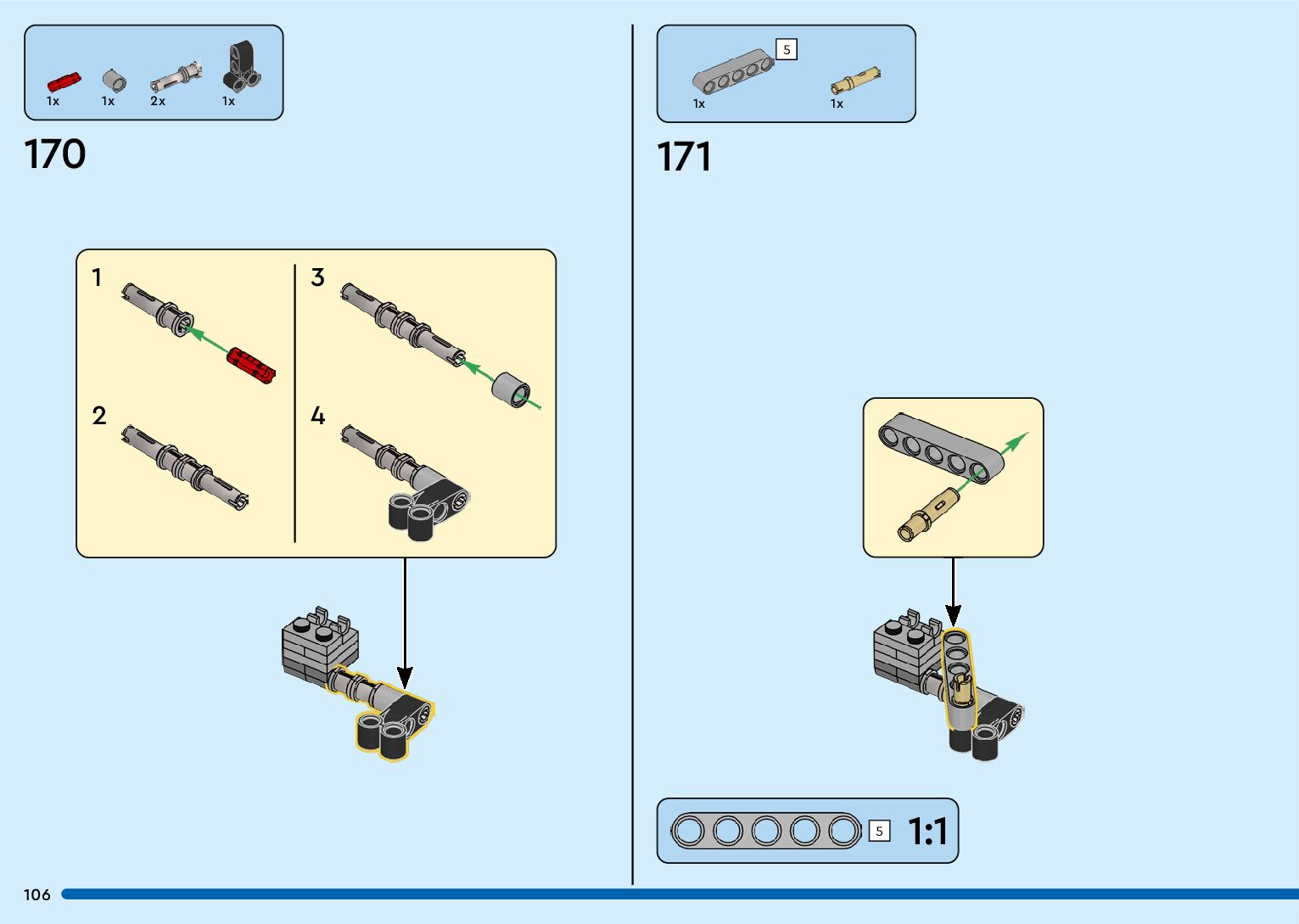 1x 1x 2x 1x

170

1

2

3

4

5

1x 1x

171

5 1:1

106