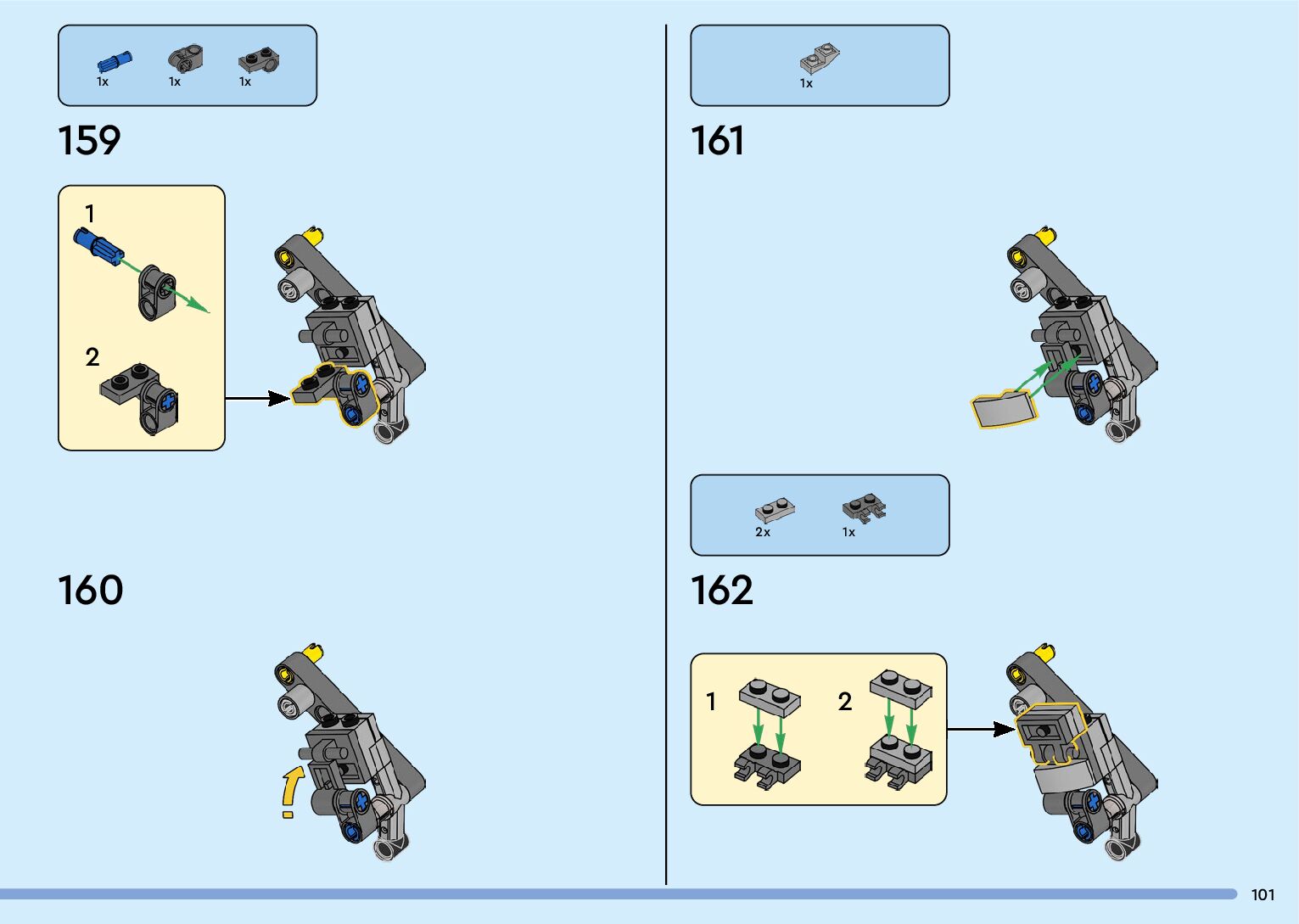 1x 1x 1x

159

1

2

160

1x

161

2x 1x

162

1 2

101