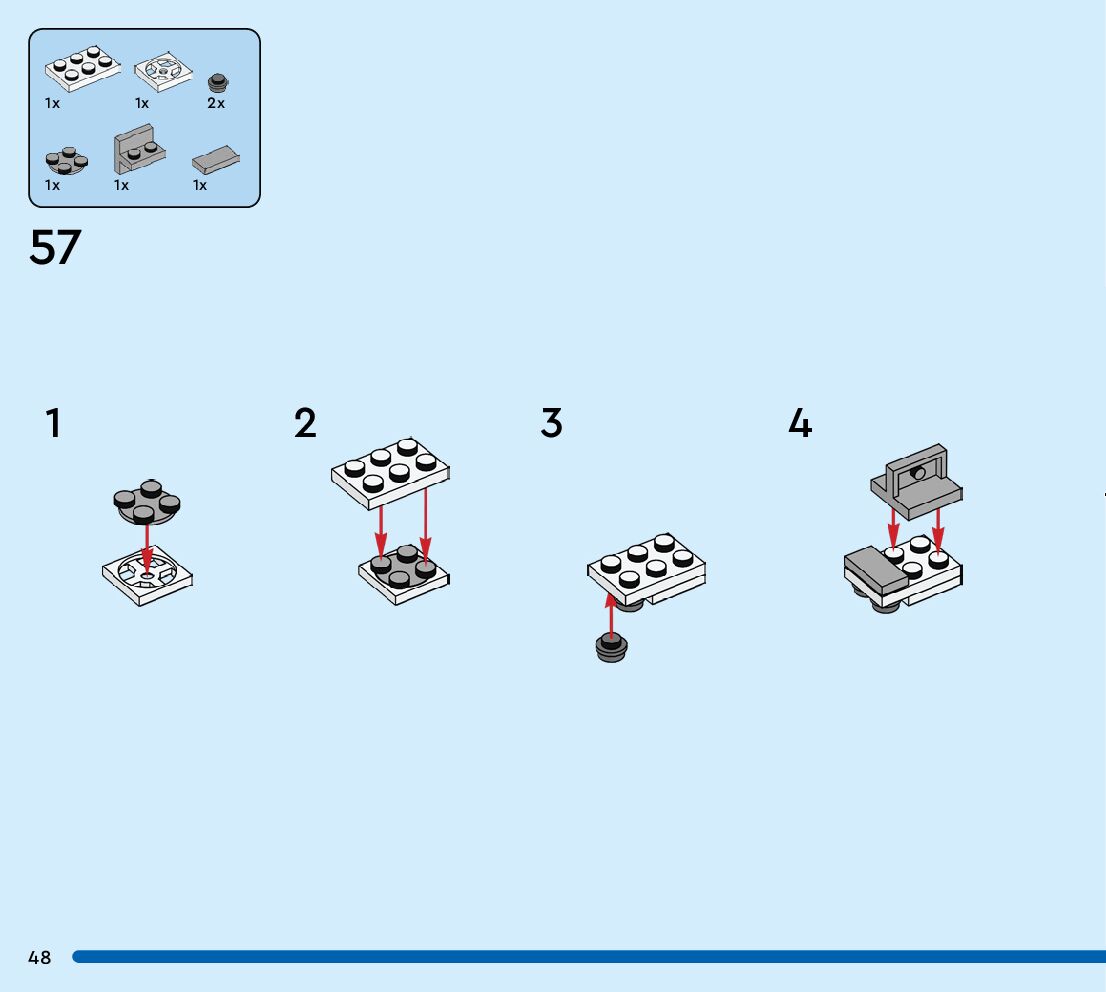 1x 1x 2x
1x 1x 1x

57

1

2

3

4

48