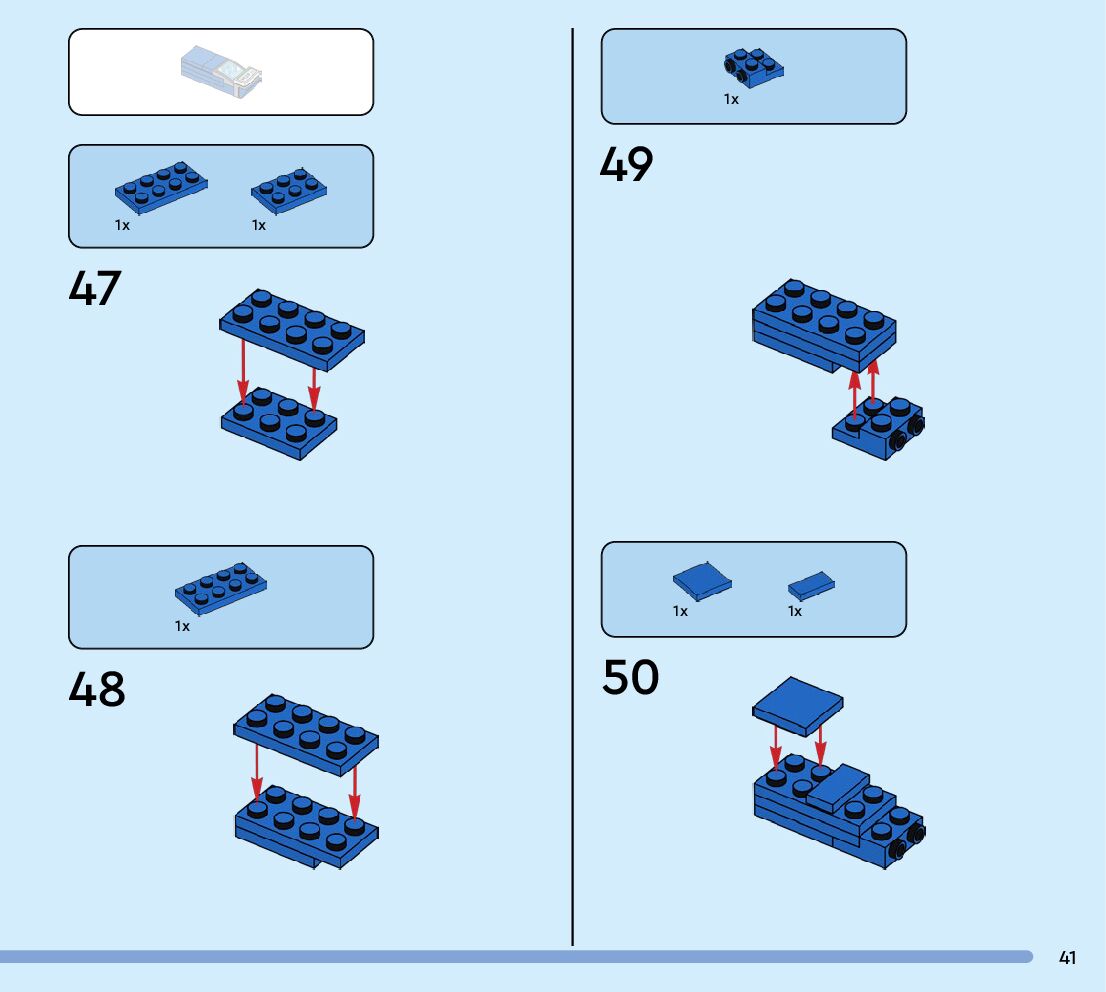 1x 1x

47

1x

48

1x

49

1x 1x

50

41