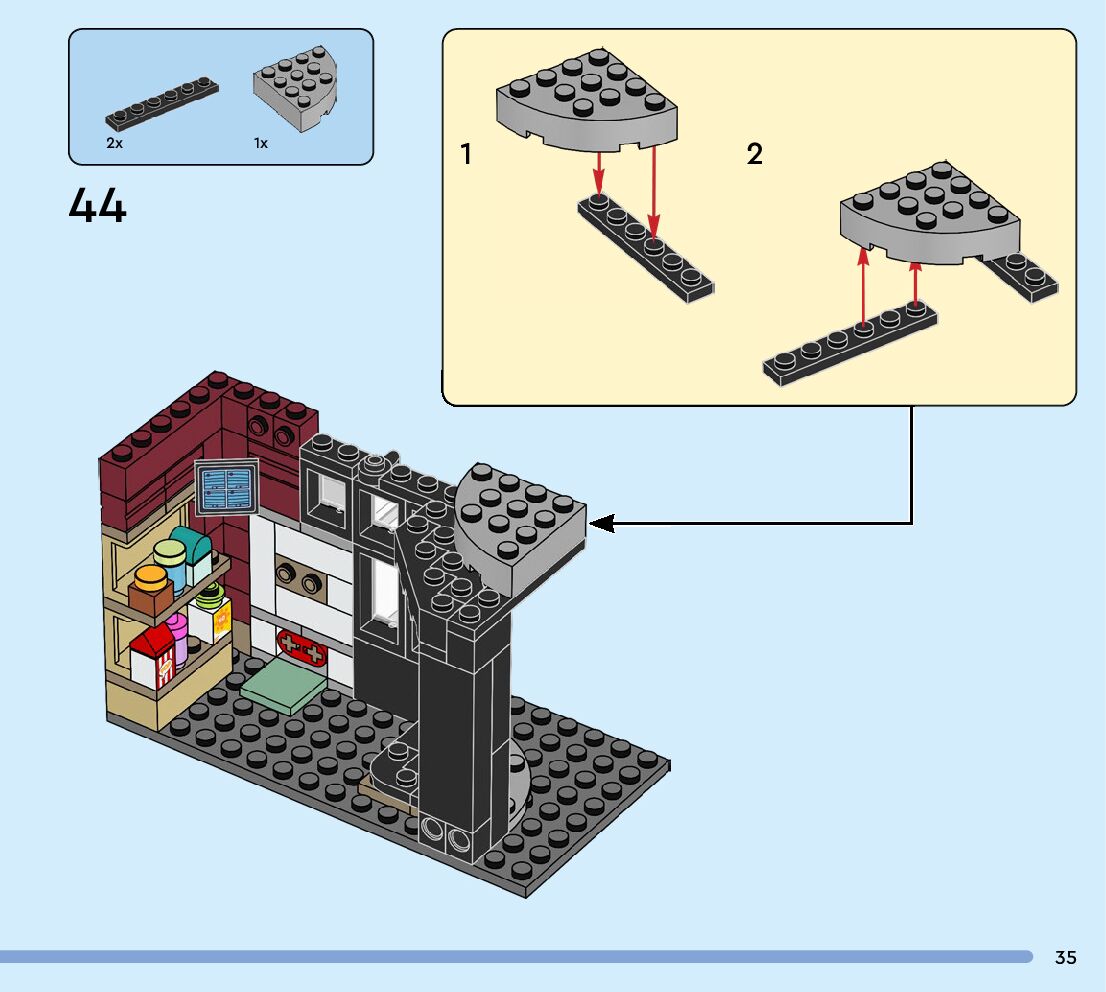 2x
1x

44

1

2

35