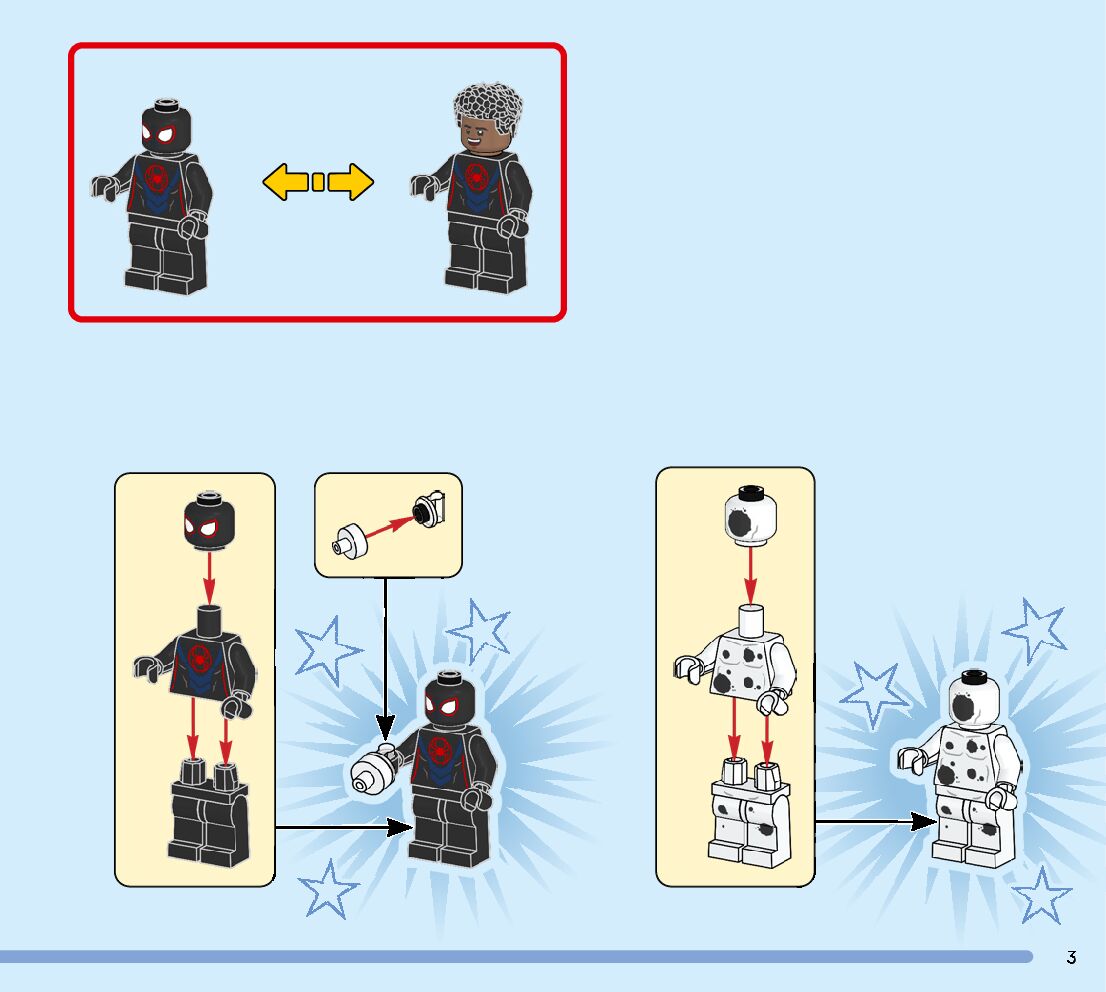 3