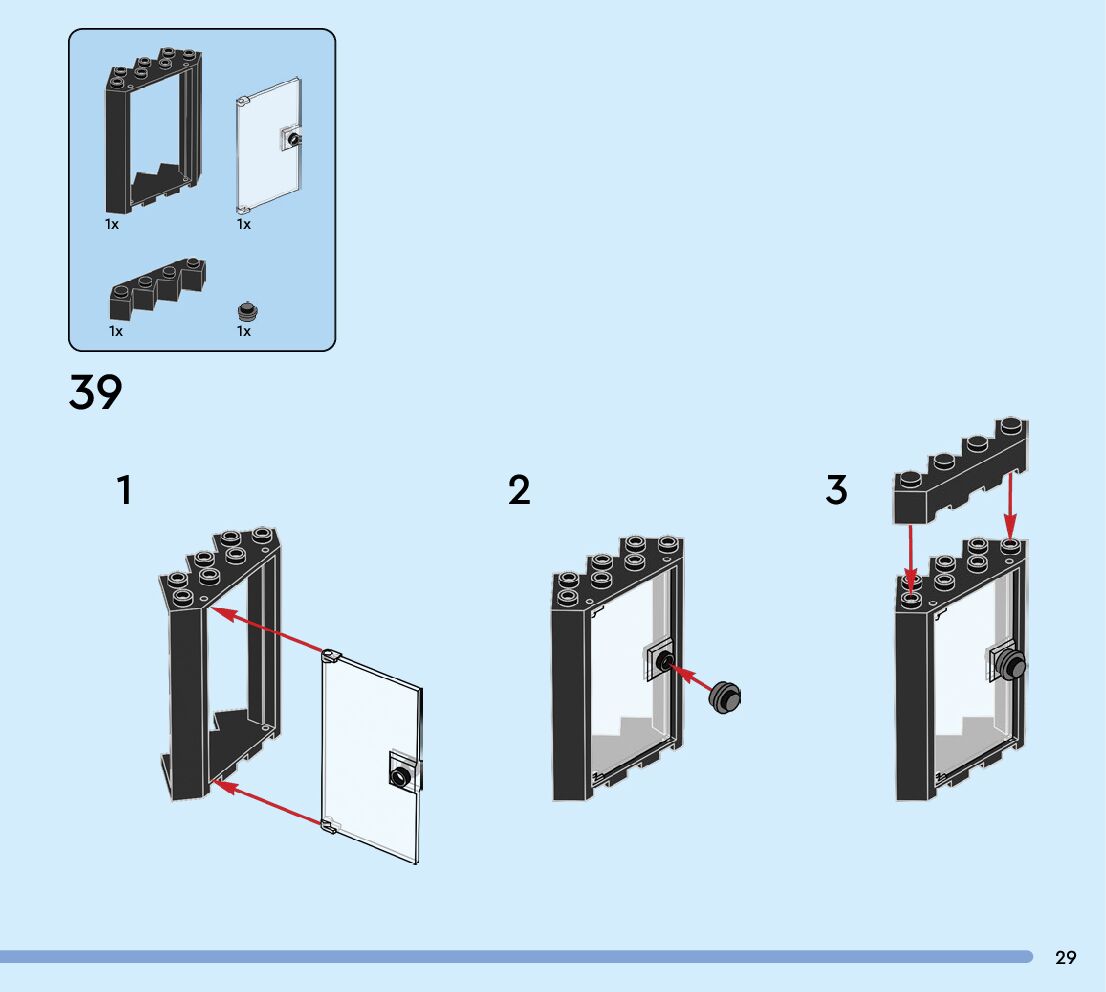 1x
1x
1x
1x

39

1

2

3

29