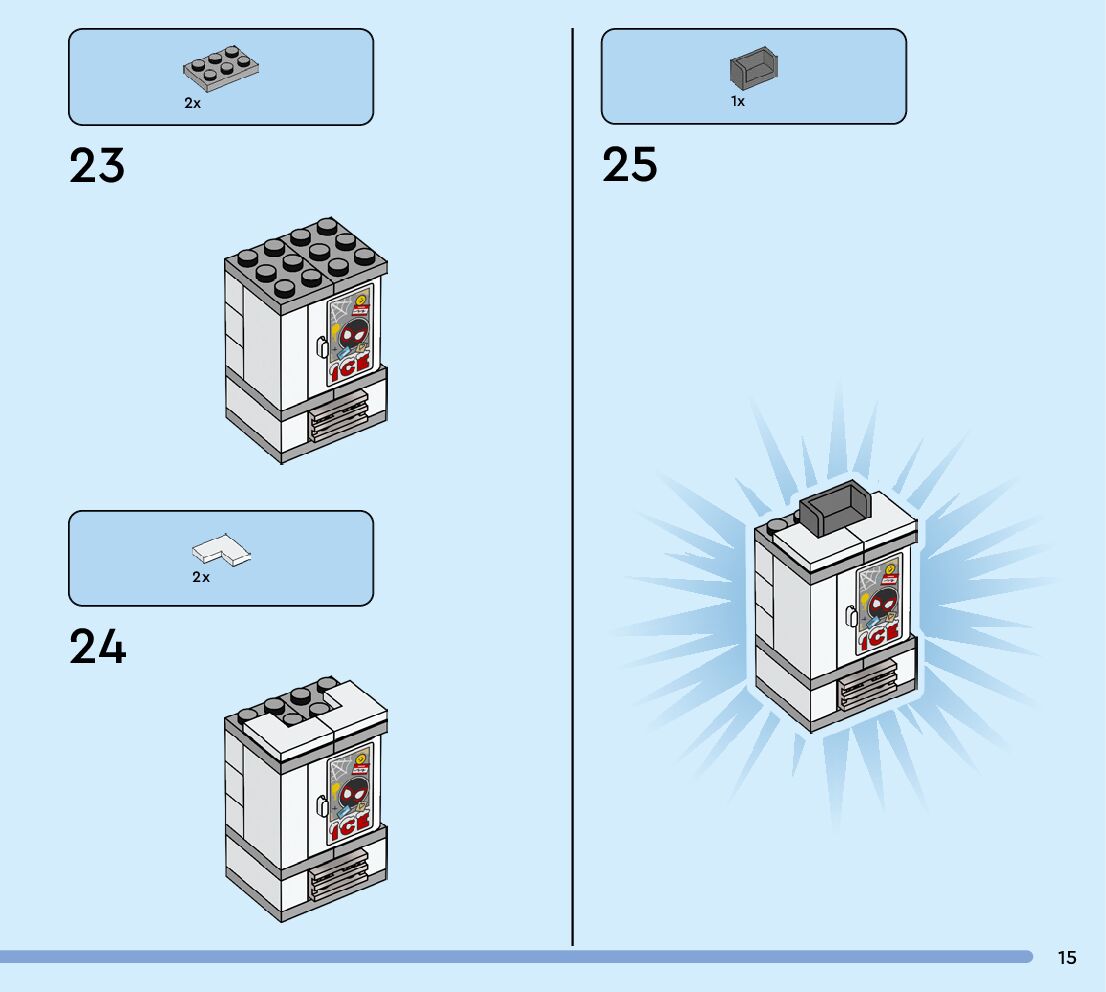 2x

23

ICE

2x

24

ICE

1x

25

ICE

15