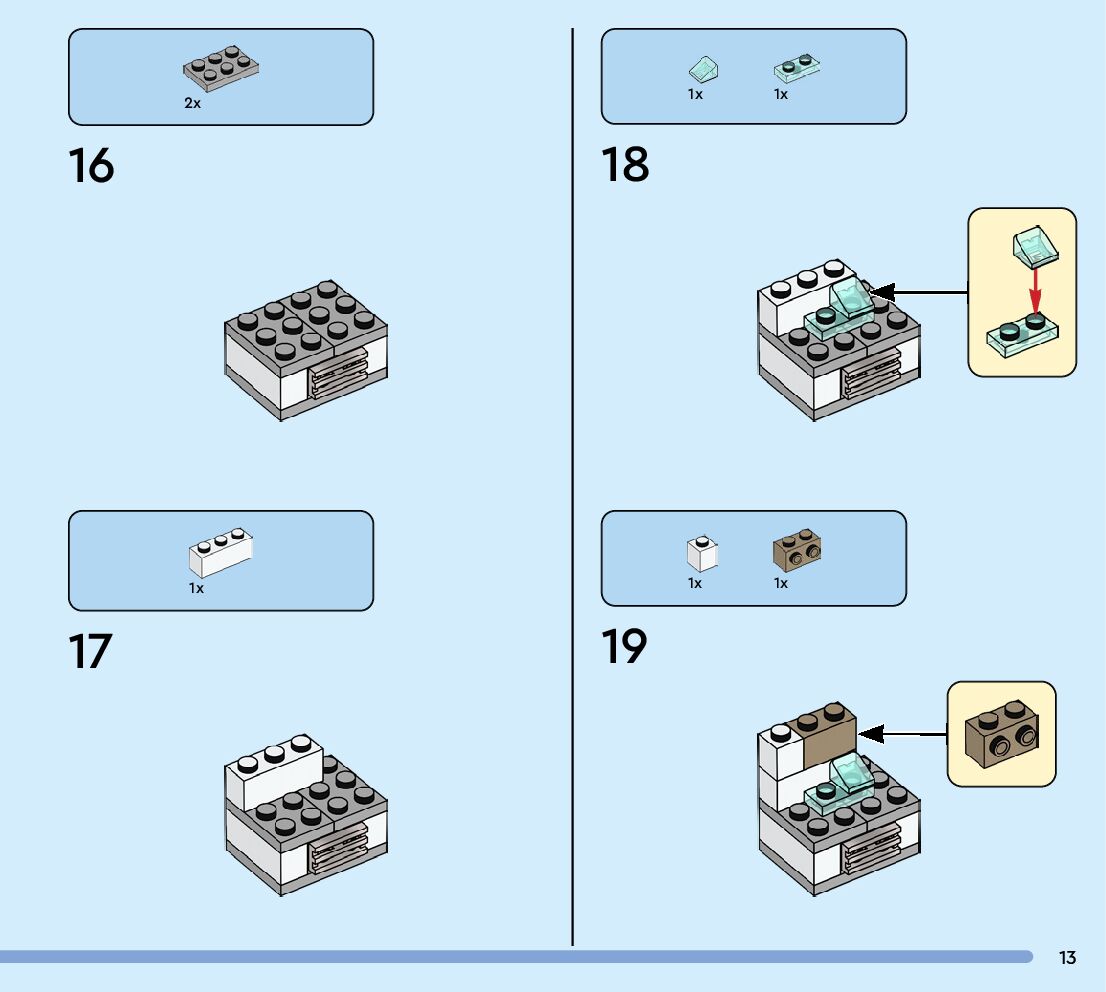 2x

16

1x

17

1x 1x

18

1x 1x

19

13