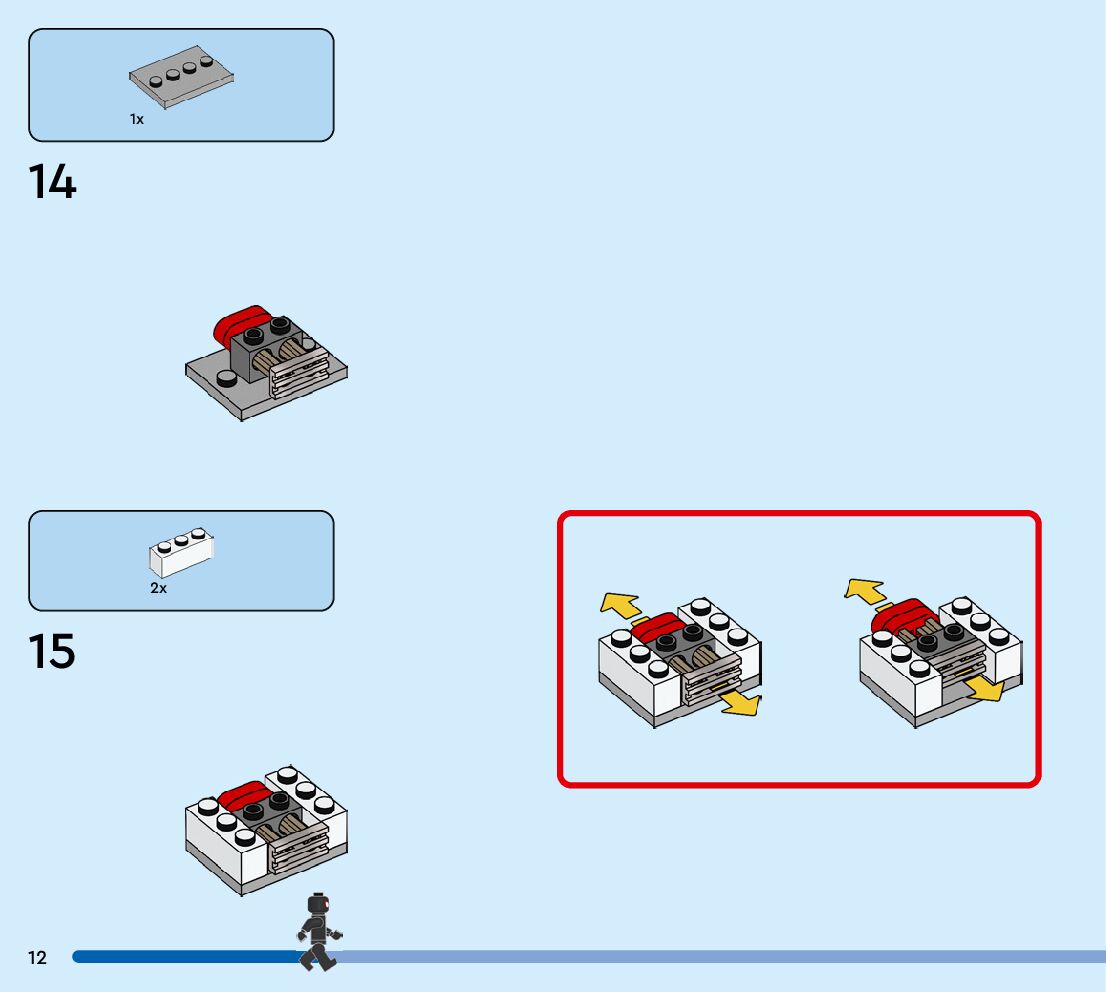 1x

14

2x

15

12