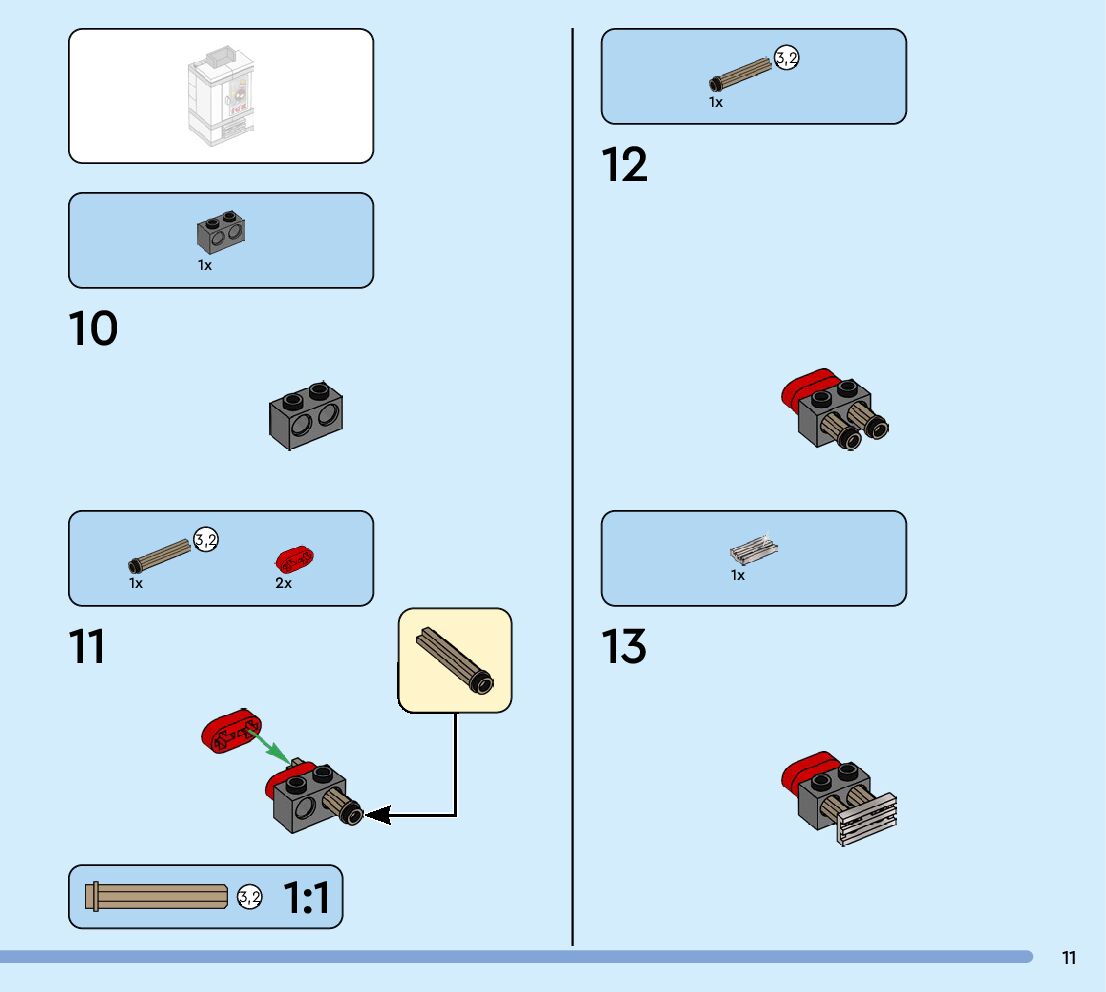 1x

10

3,2

1x

2x

11

3,2 1:1

3,2

1x

12

1x

13

11