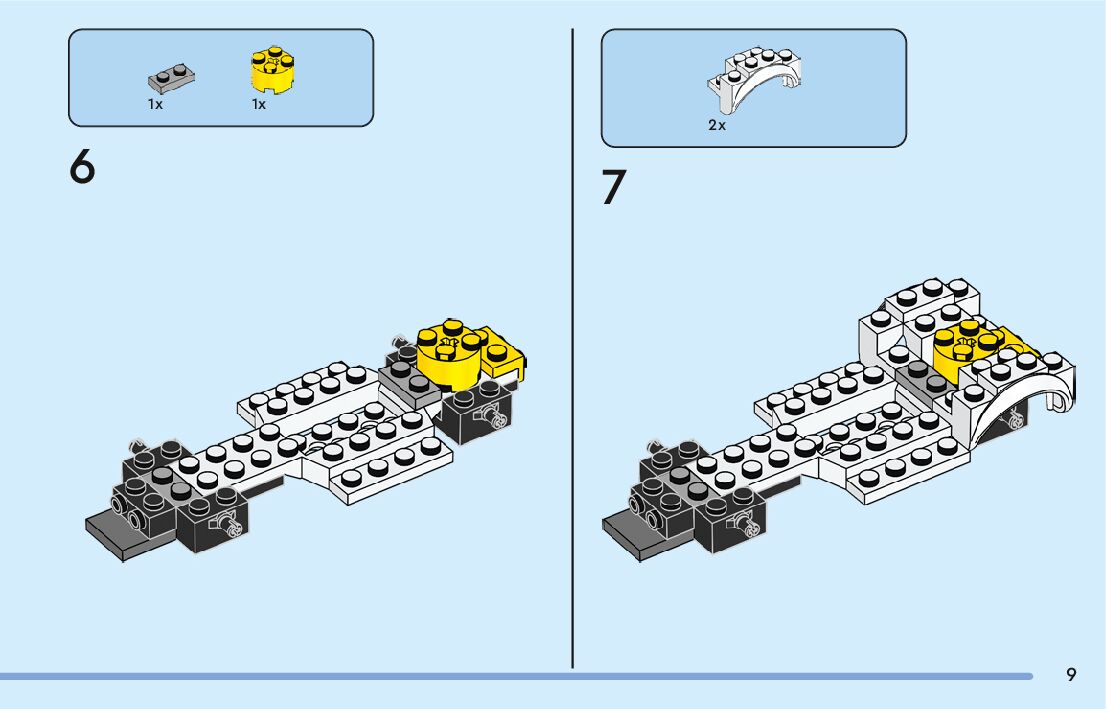 1x

1x

6

2x

7

9