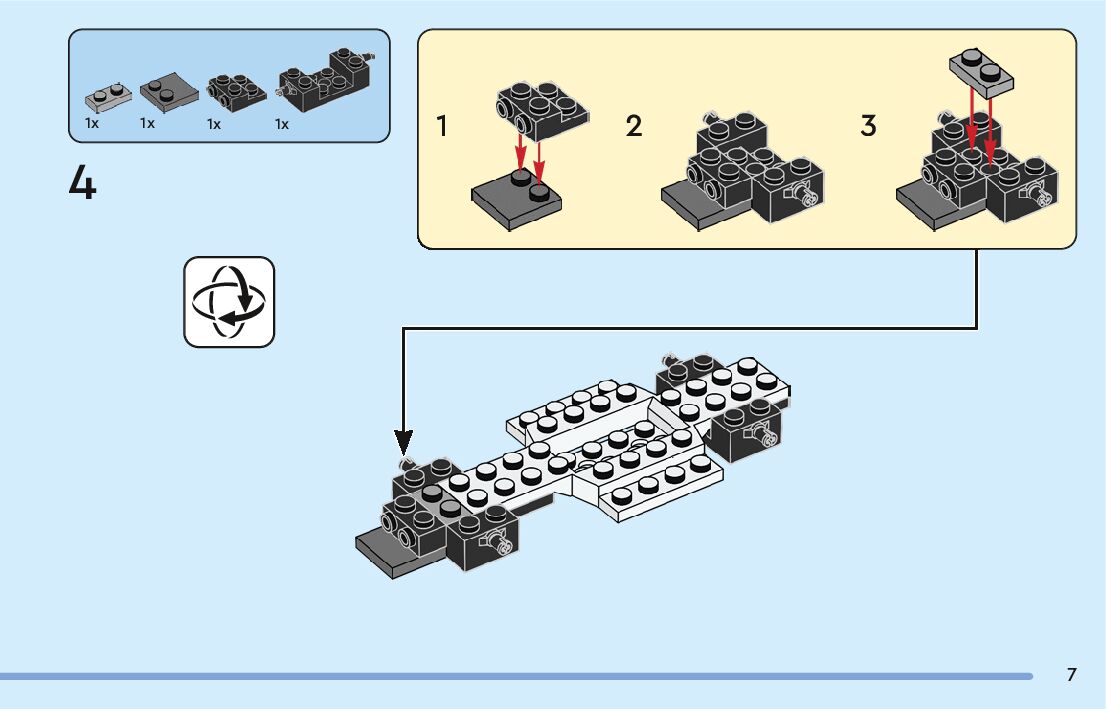 1x 1x 1x 1x

4

1

2

3

7