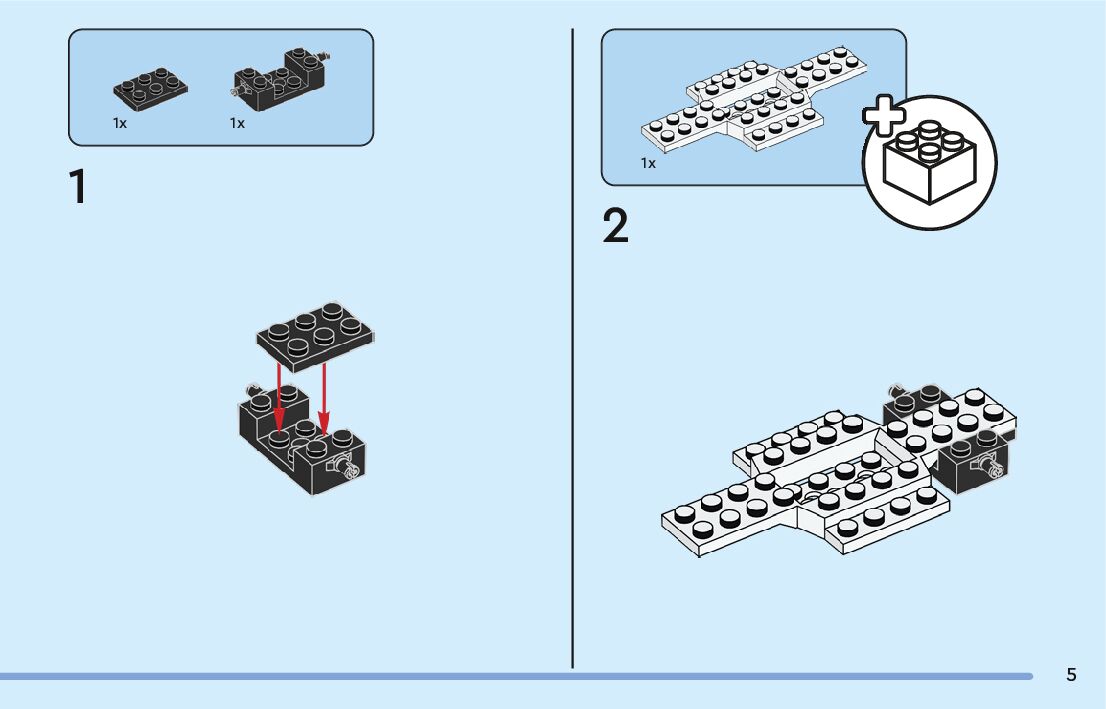 1x 1x

1

1x

2

5