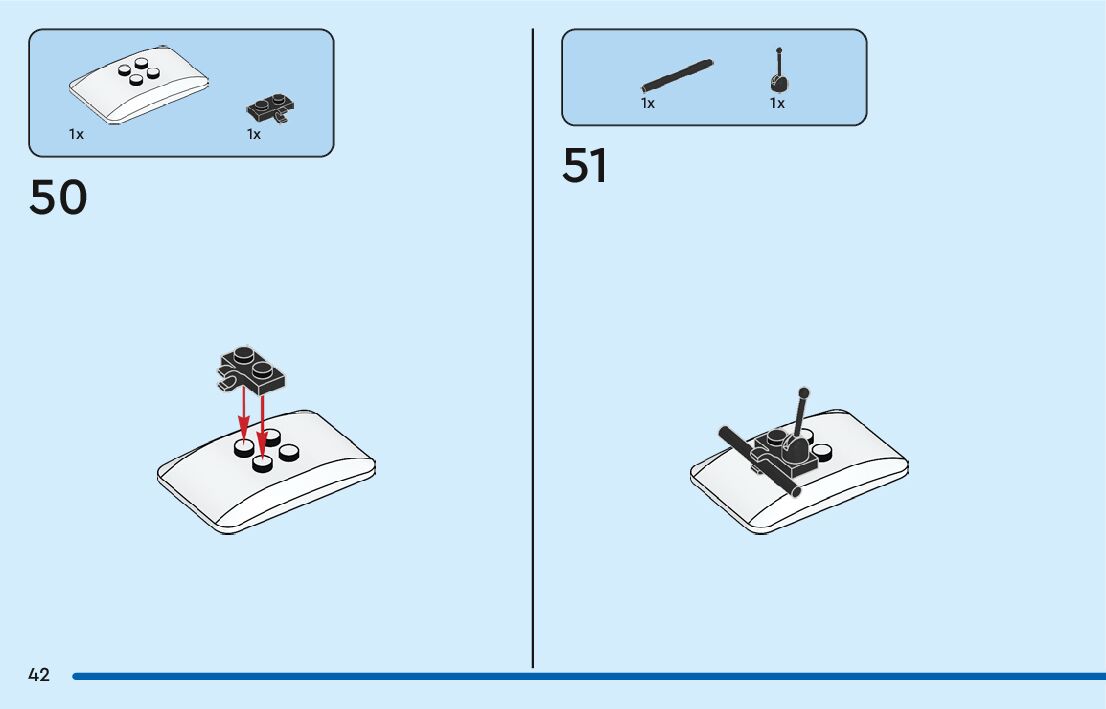 1x
1x

50

1x
1x

51

42