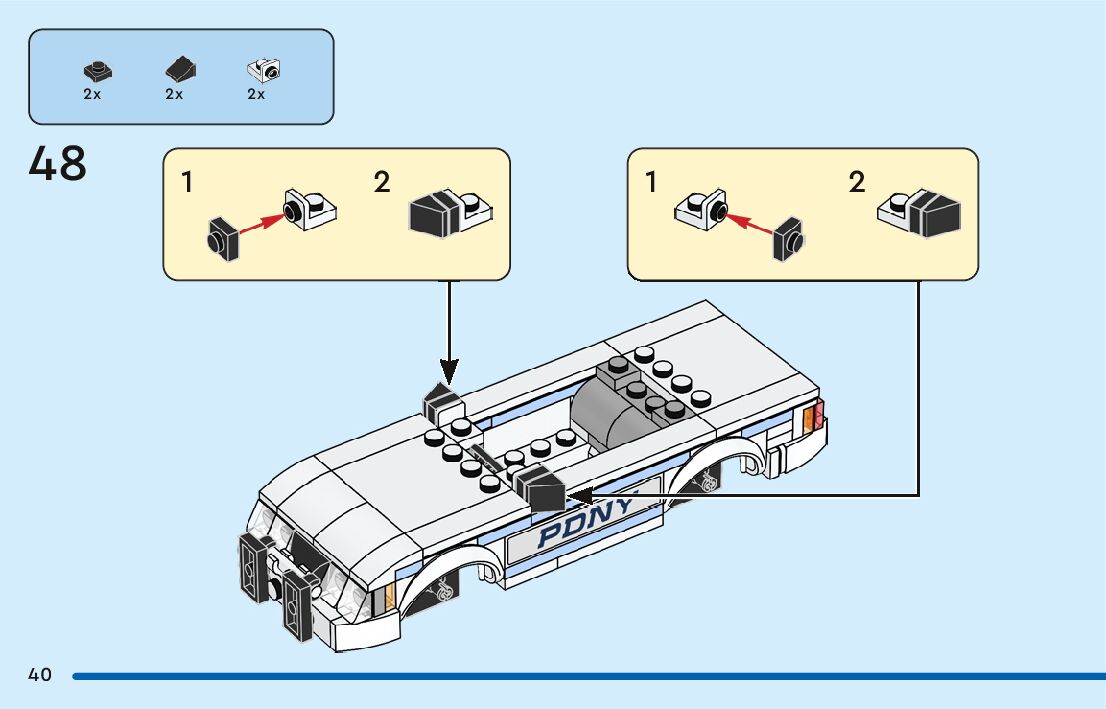 2x 2x 2x

48

1 2

1 2

PDNY

40