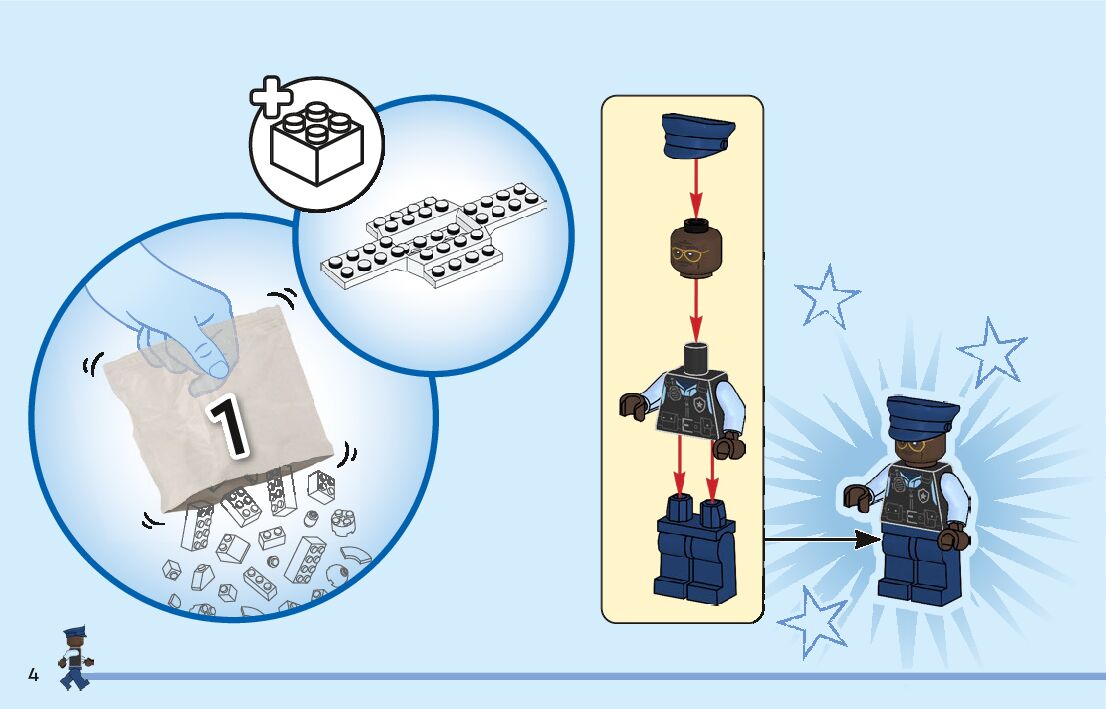 1

4