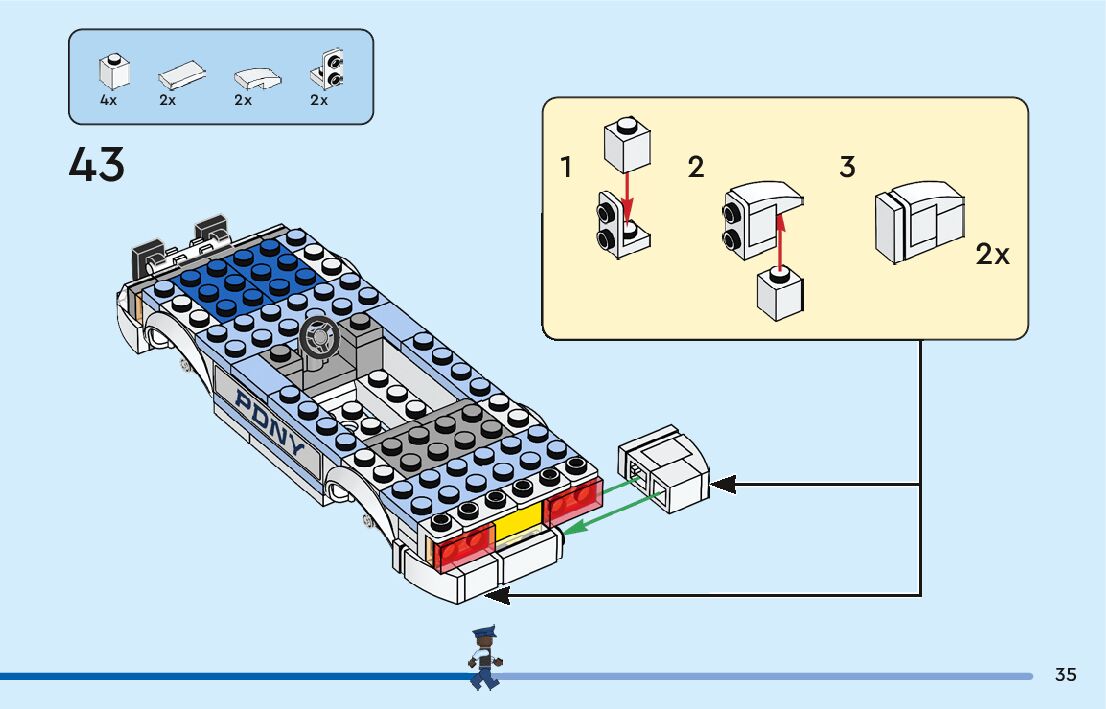 4x 2x 2x 2x

43

1 2 3

2x

PDNY

35