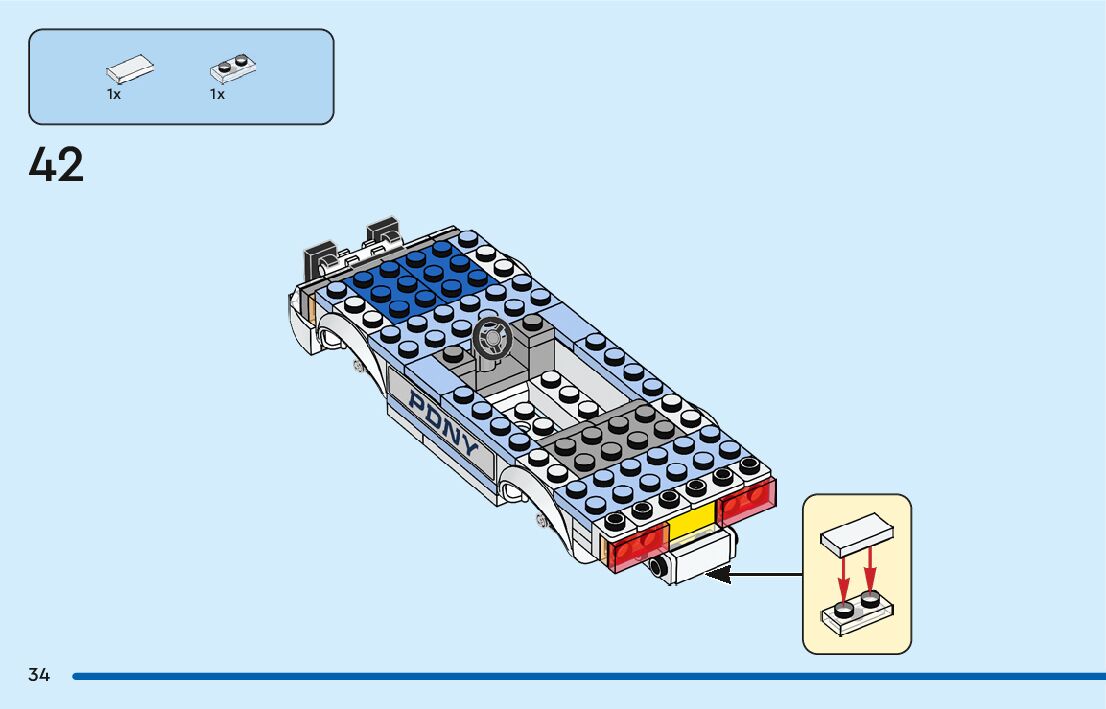 1x 1x

42

PDNY

34