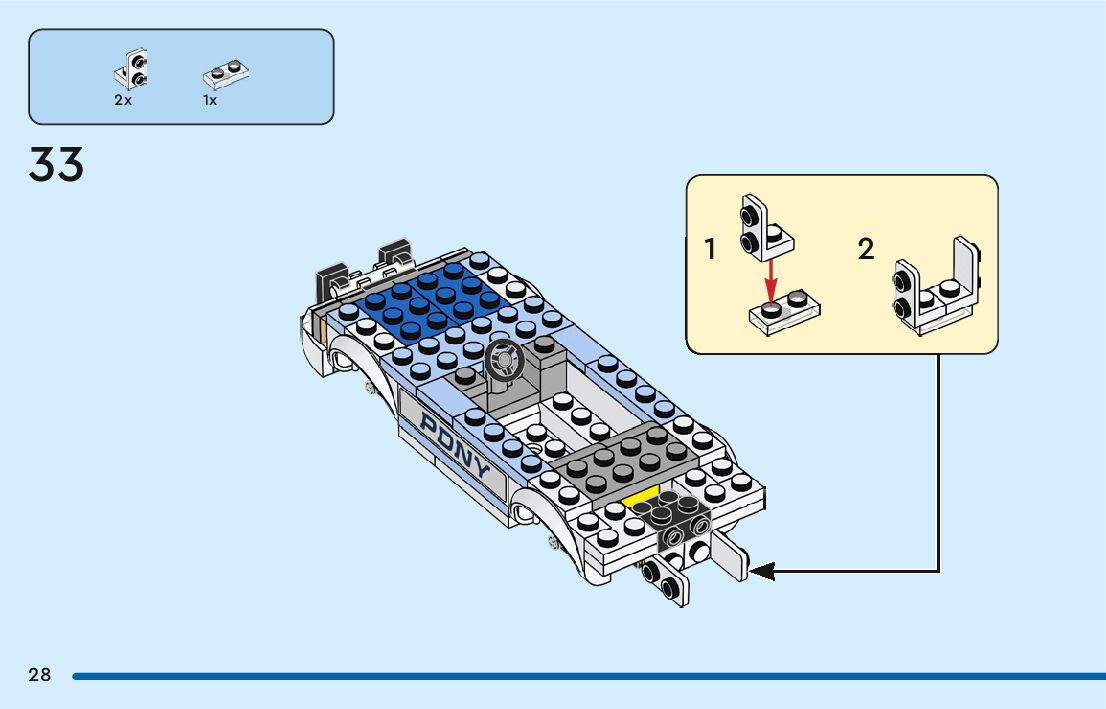 2x
1x

33

1
2

PDNY

28