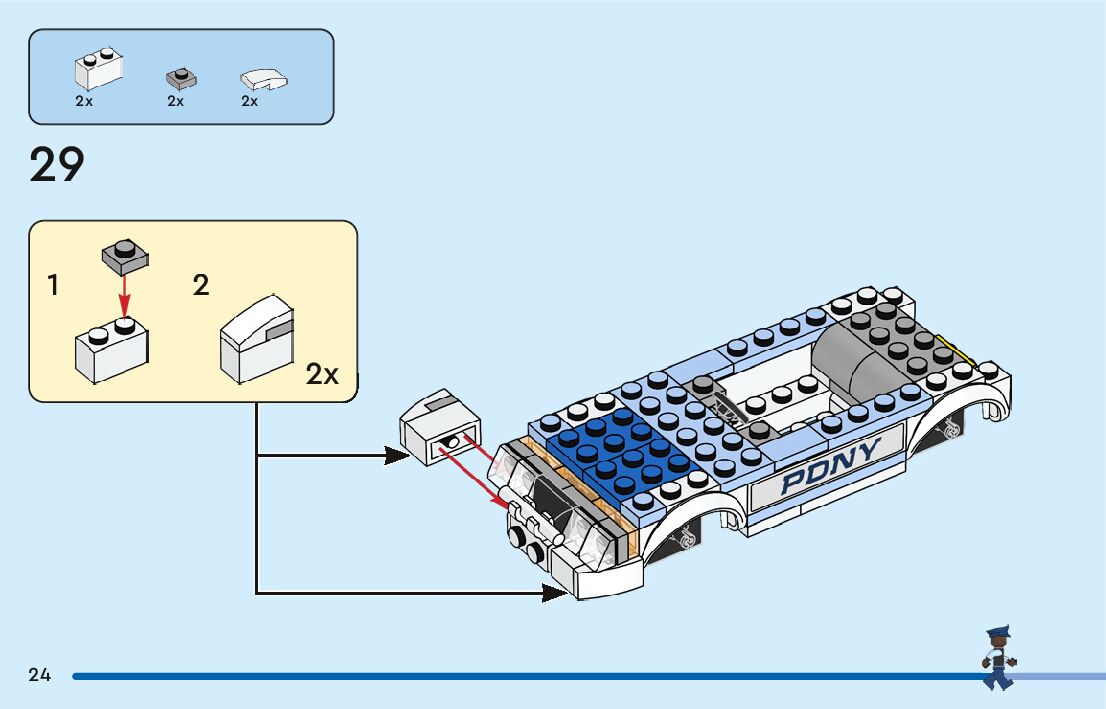 2x
2x
2x

29

1
2
2x

PDNY

24