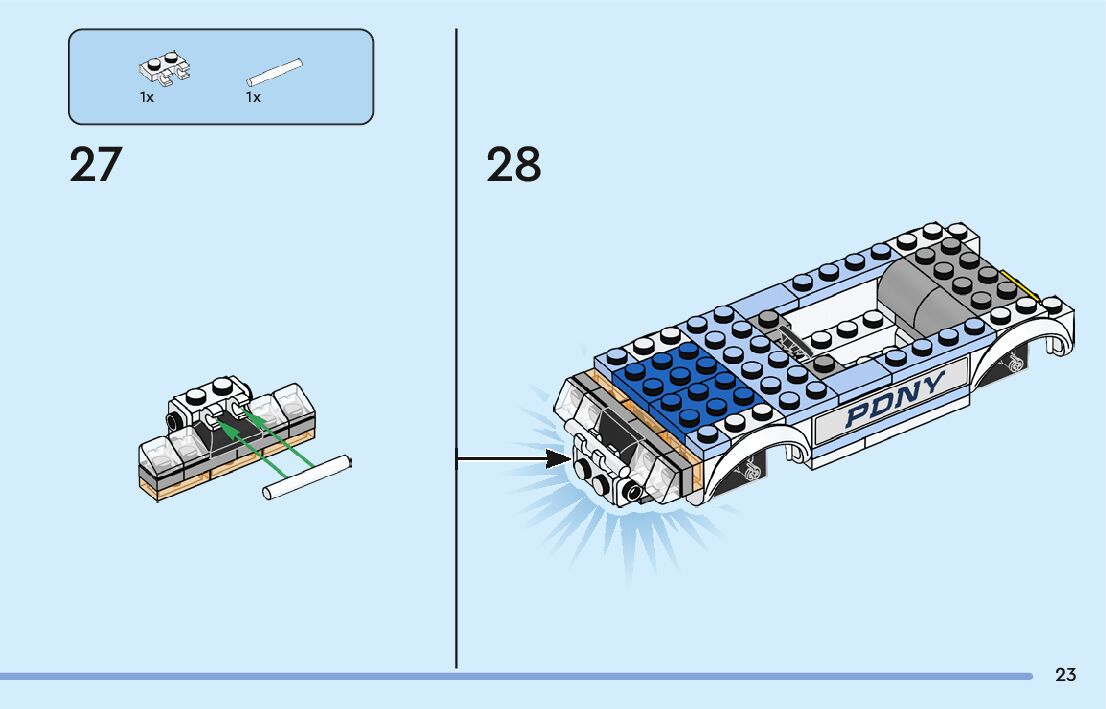 1x
1x

27

28

PDNY

23