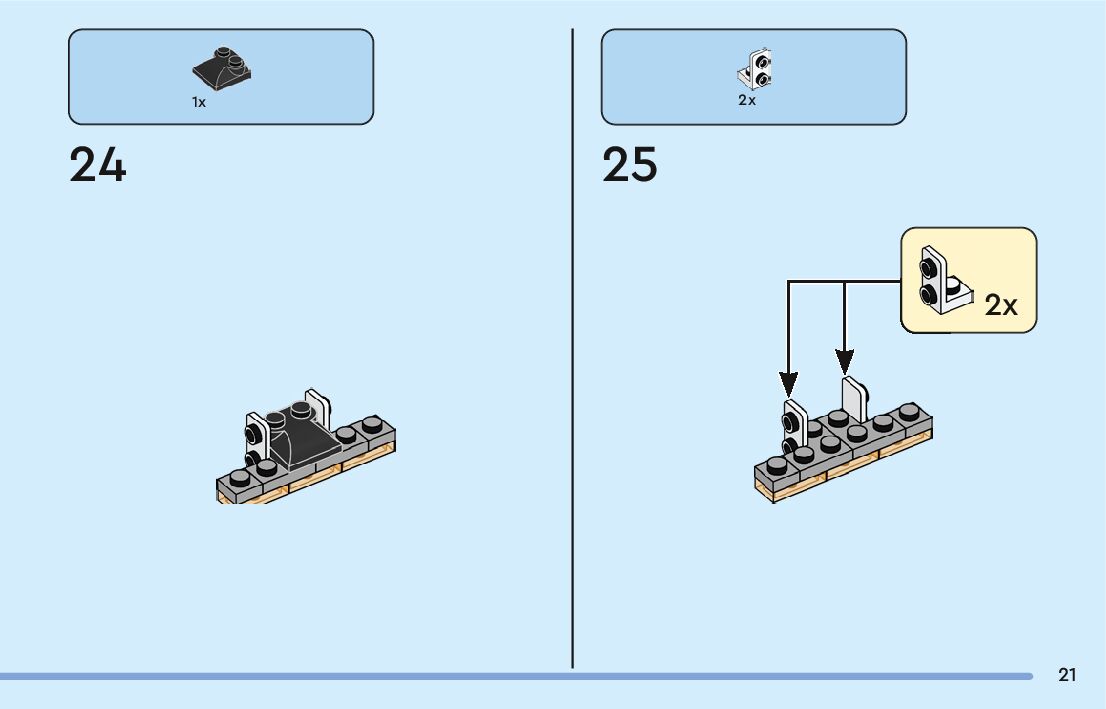 1x

24

2x

25

2x

21