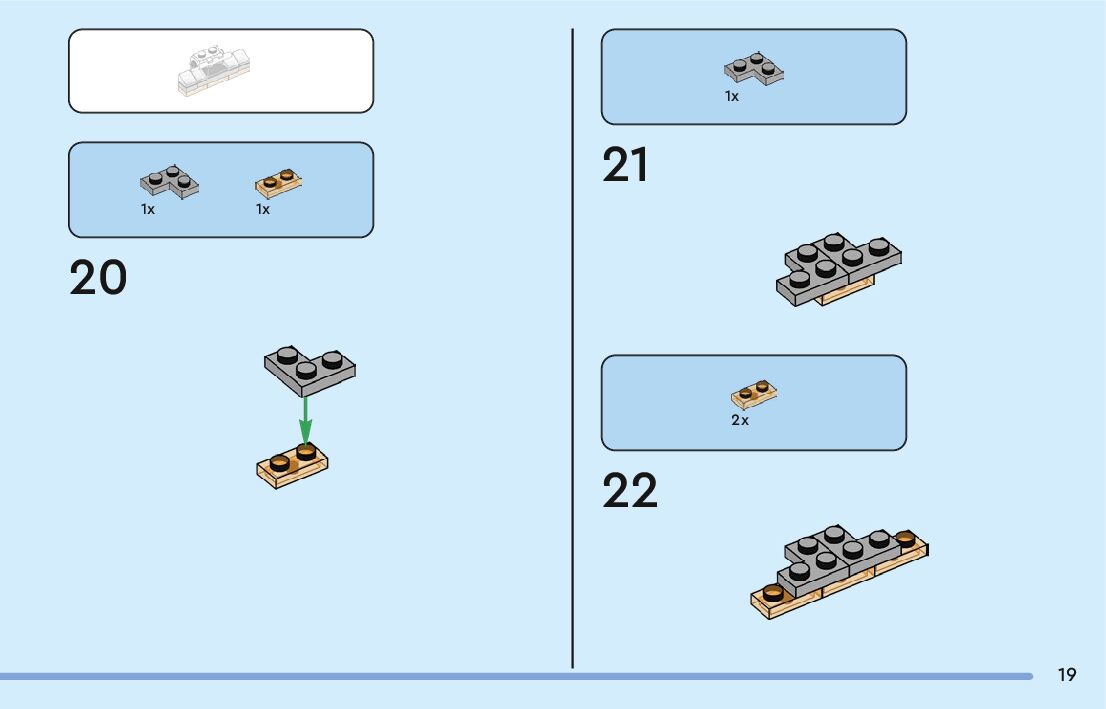 1x
1x

20

1x

21

2x

22

19