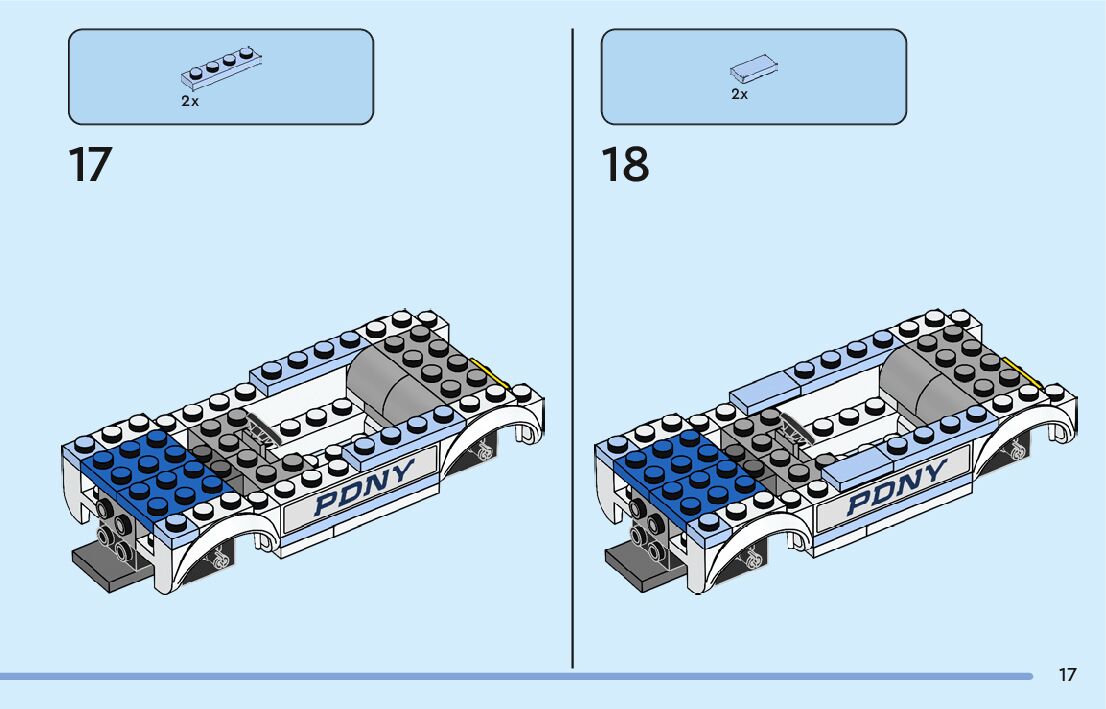 2x

17

PDNY

2x

18

PDNY

17