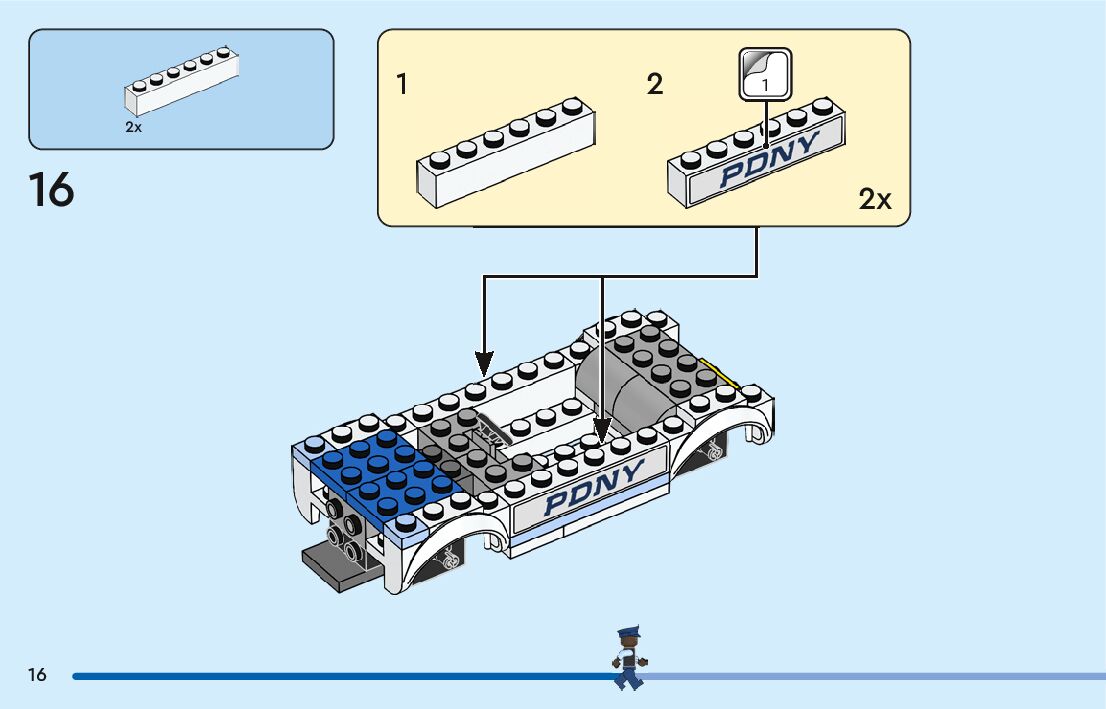 2x

16

1

2

1

PDNY

2x

PDNY

16