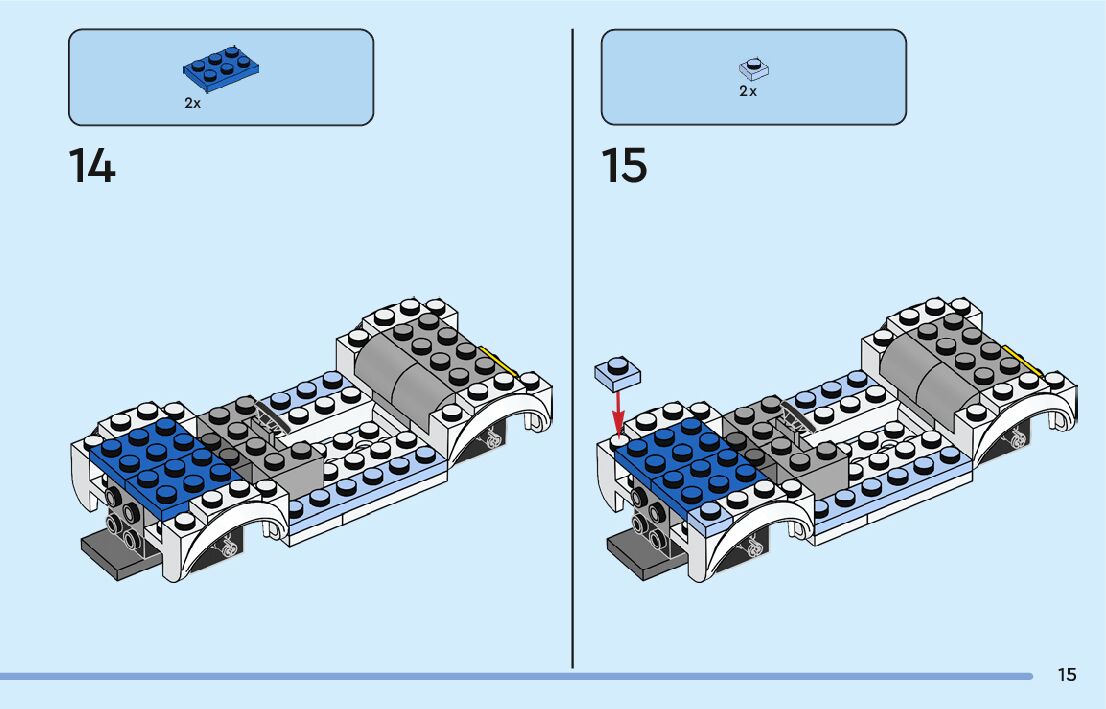 2x

14

2x

15

15