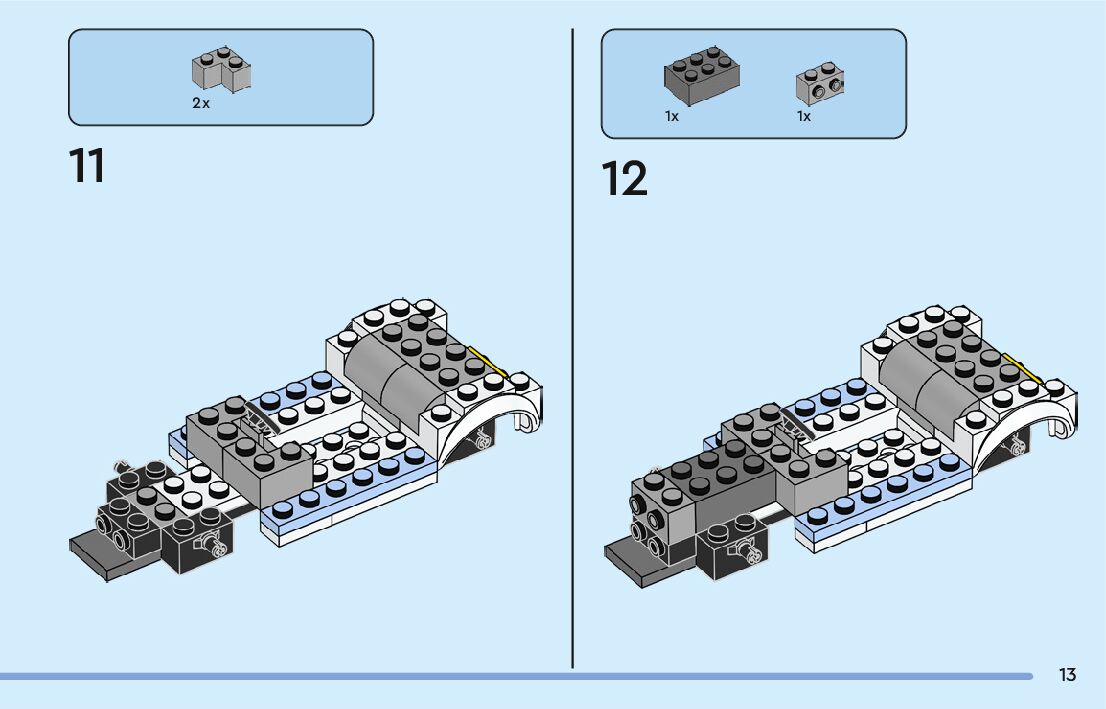 2x

11

1x

1x

12

13