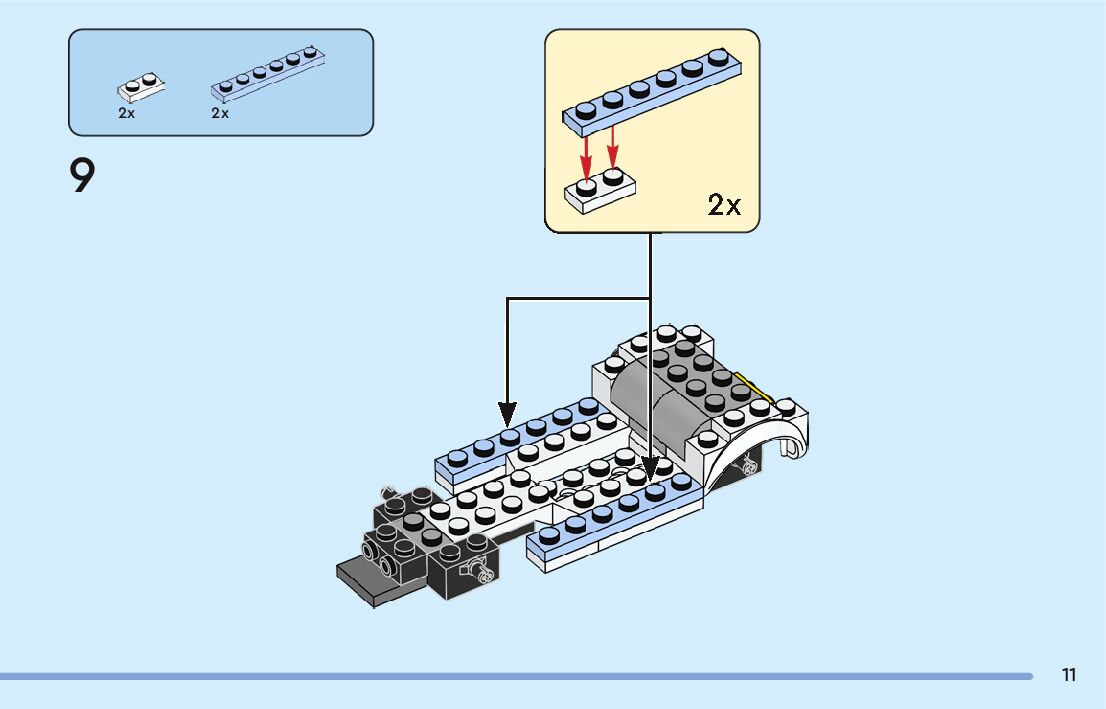 2x 2x

9

2x

11