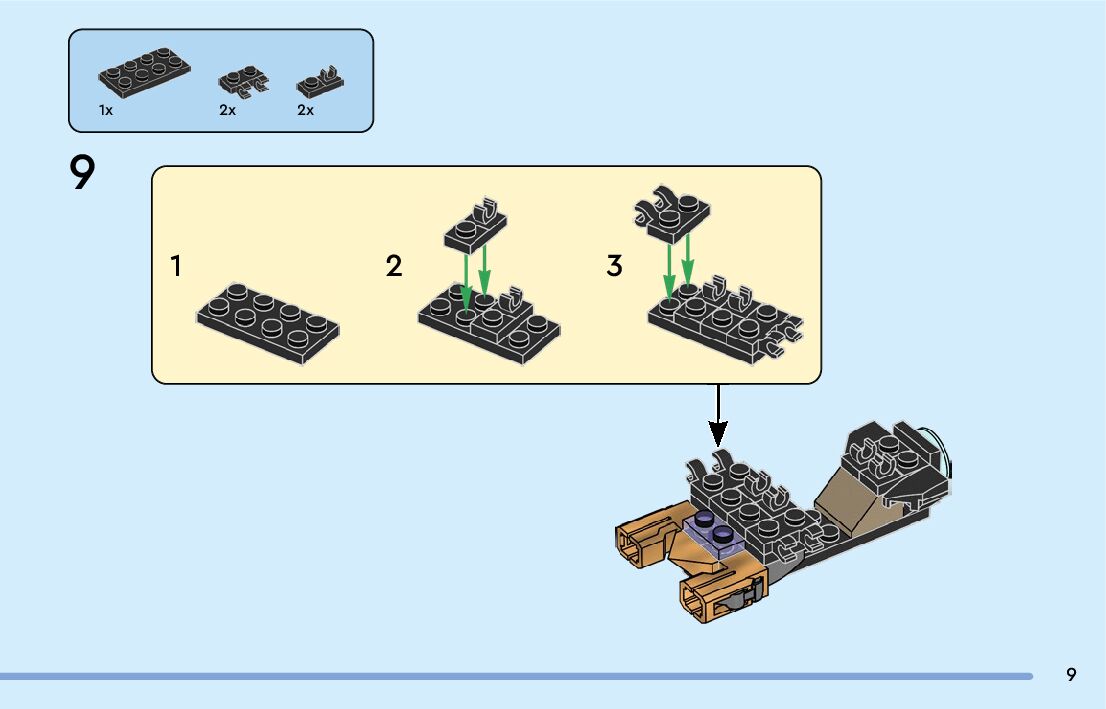 1x 2x 2x

9

1

2

3

9