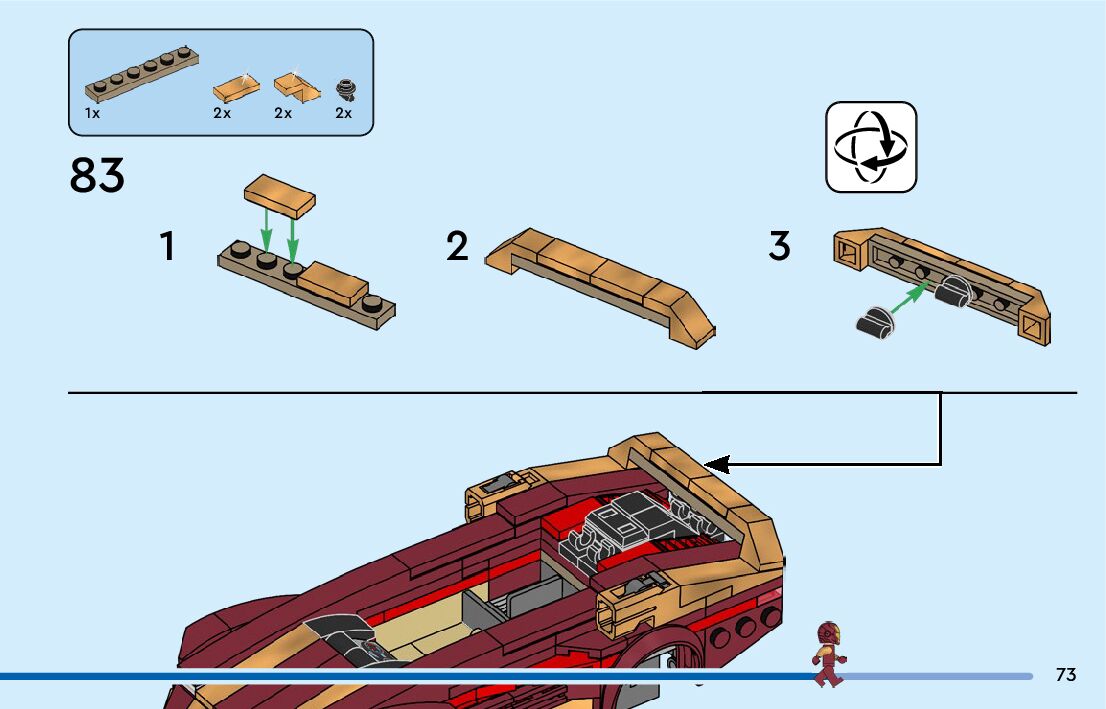 1x 2x 2x 2x

83

1

2

3

73