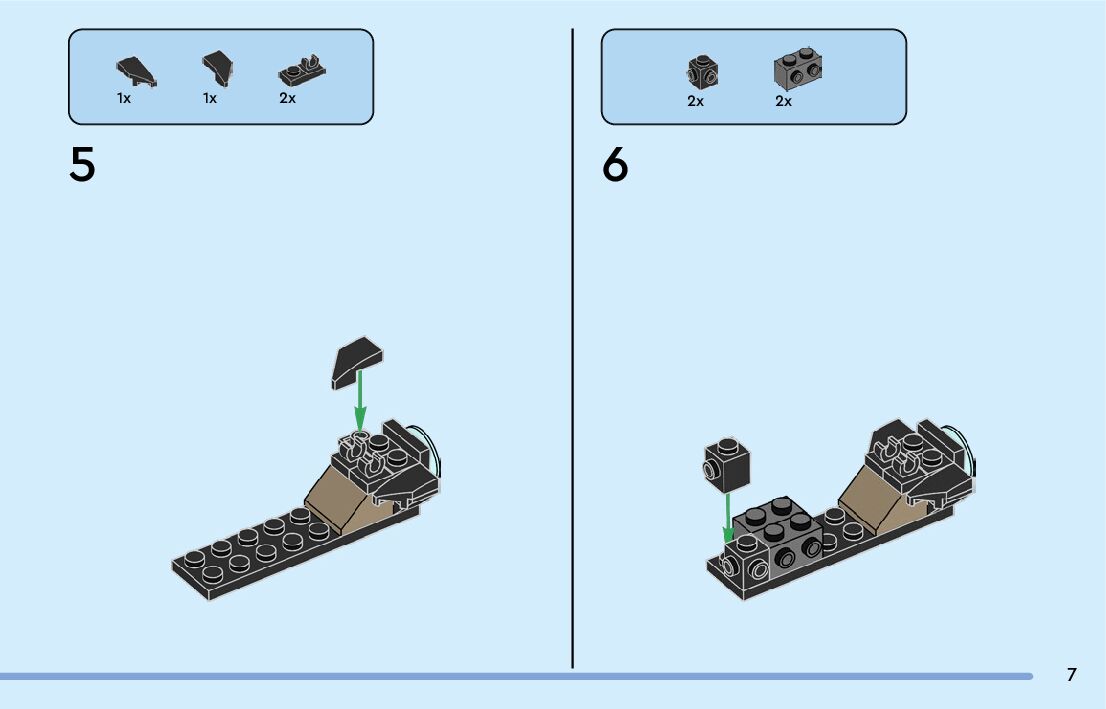 1x 1x 2x

5

2x 2x

6

7