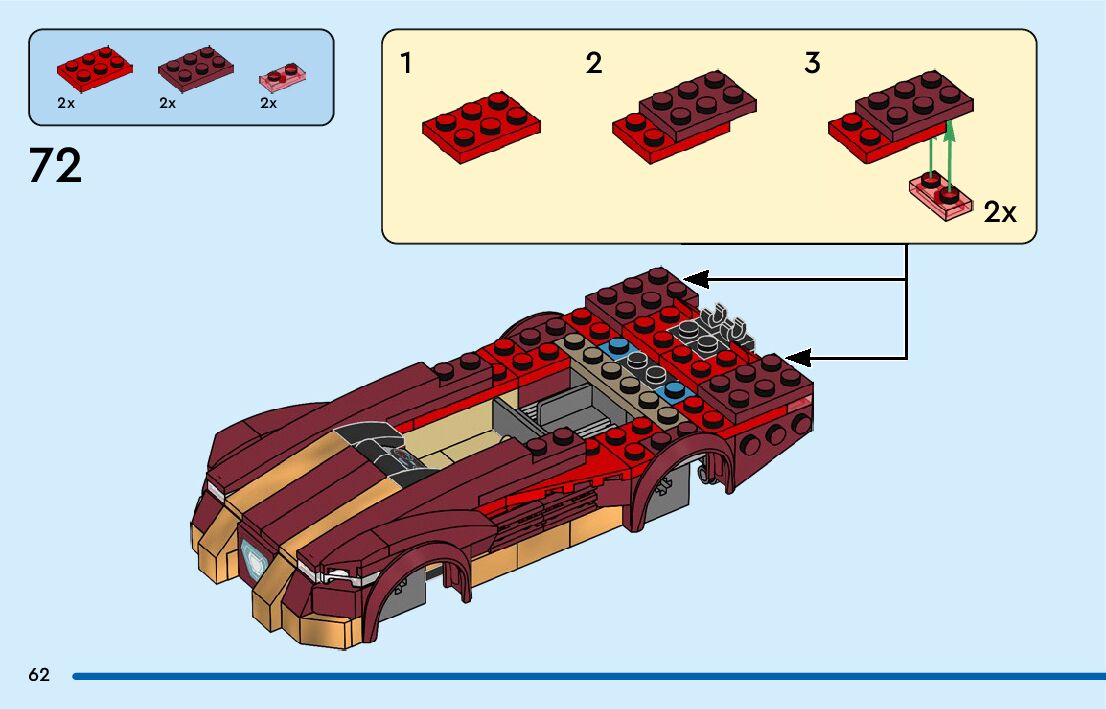 2x 2x 2x

72

1 2 3

2x

62