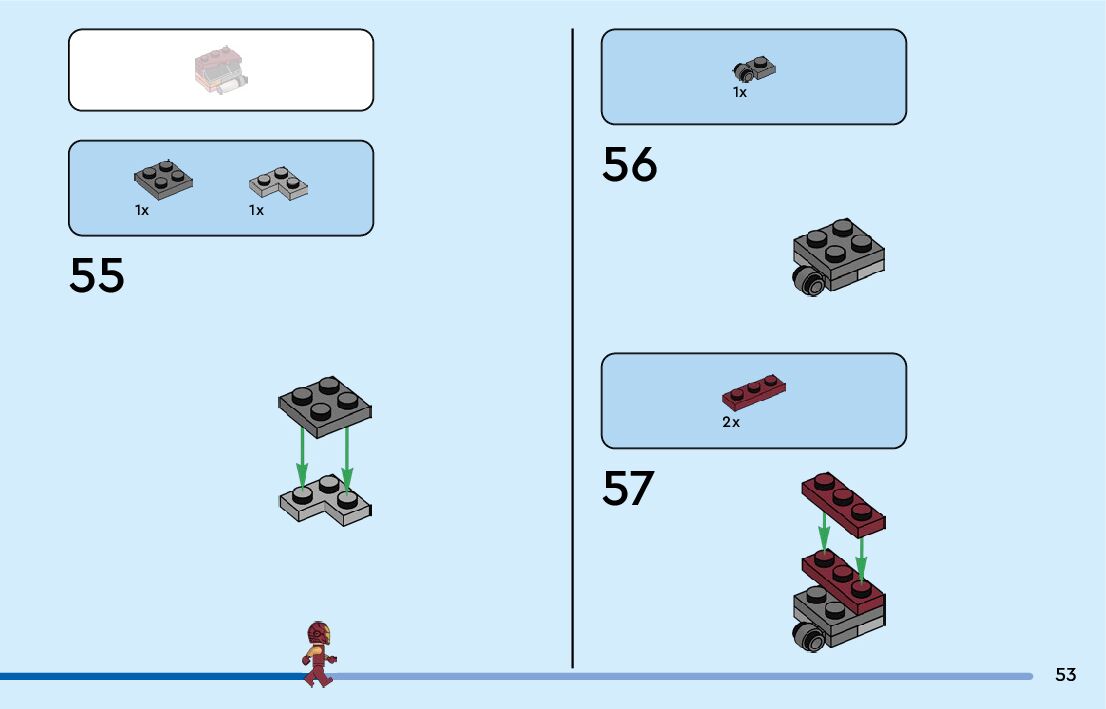 1x 1x

55

1x

56

2x

57

53